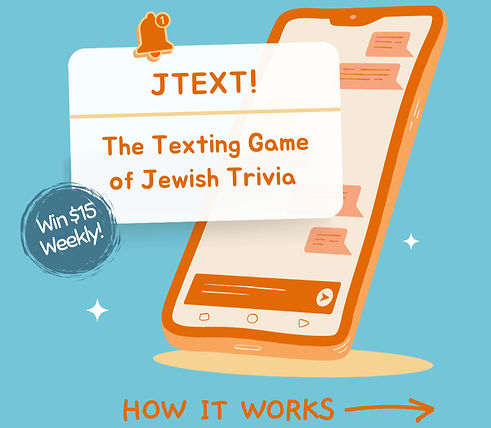 1

JTEXT!

The Texting Game of Jewish Trivia

Win $15 Weekly!

HOW IT WORKS