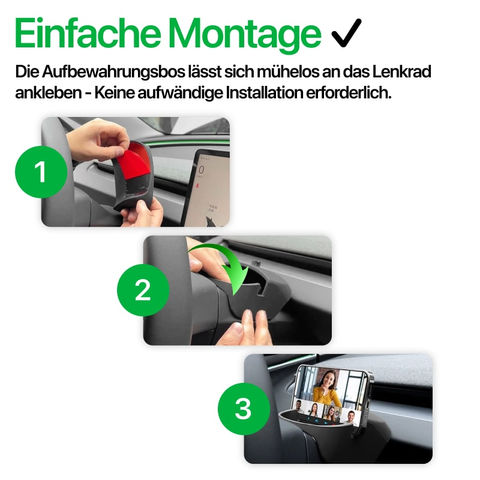 Einfache Montage ✓

Die Aufbewahrungsbos lässt sich mühelos an das Lenkrad ankleben - Keine aufwändige Installation erforderlich.

1

2

3