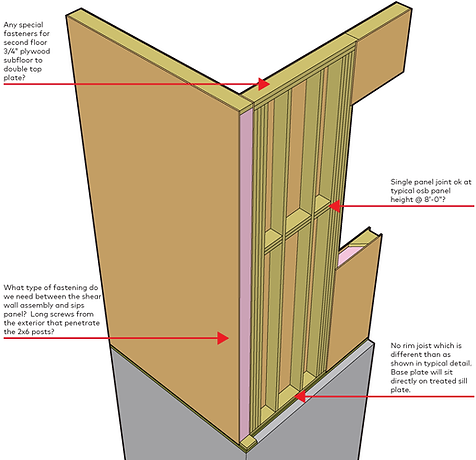 Any special fasteners for second floor 3/4" plywood subfloor to double top plate?

Single panel joint ok at typical osb panel height @ 8'-0"?

What type of fastening do we need between the shear wall assembly and sips panel? Long screws from the exterior that penetrate the 2x6 posts?

No rim joist which is different than as shown in typical detail. Base plate will sit directly on treated sill plate.