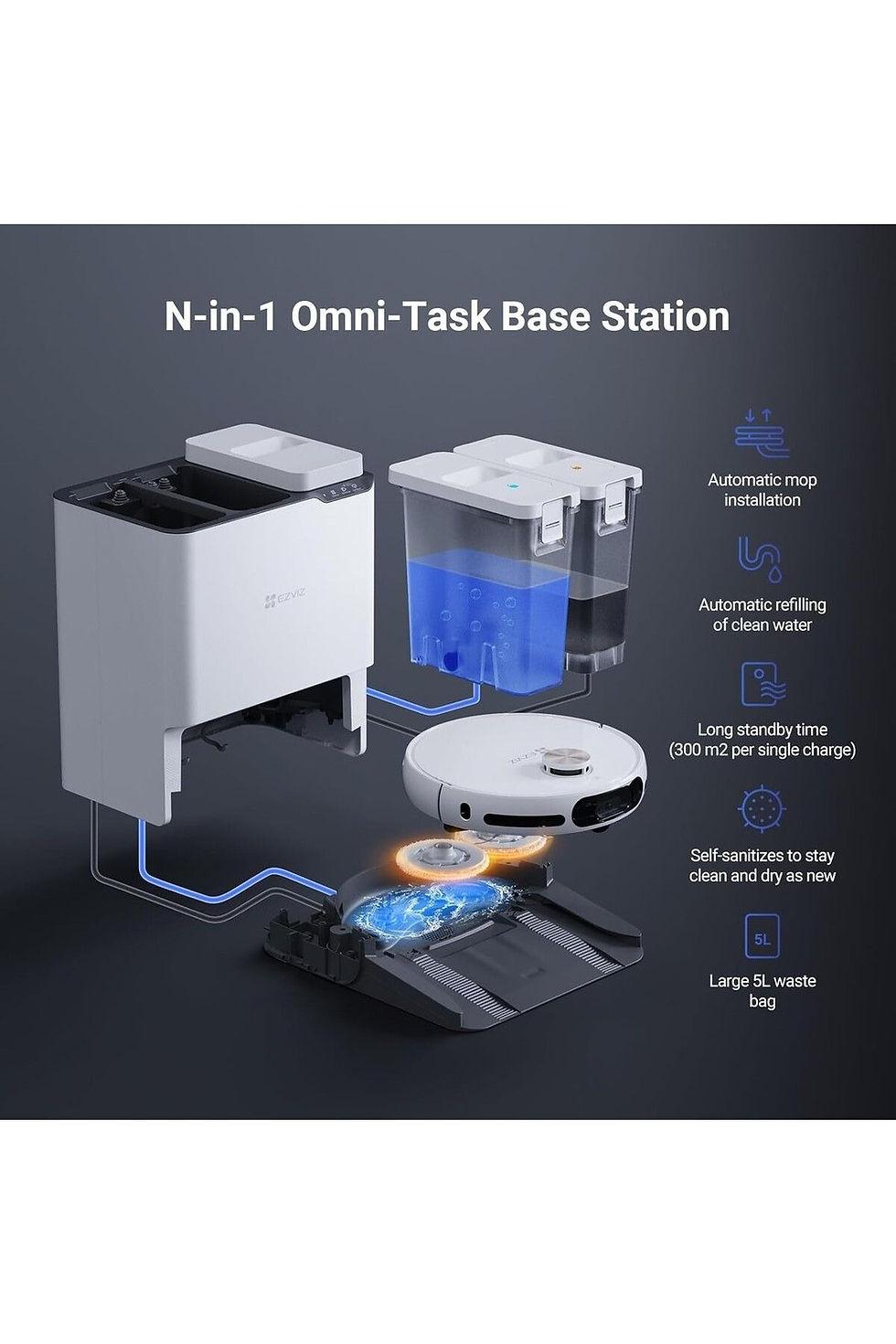 N-in-1 Omni-Task Base Station

EZVIZ

Automatic mop installation

Automatic refilling of clean water

Long standby time (300 m2 per single charge)

Self-sanitizes to stay clean and dry as new

5L

Large 5L waste bag