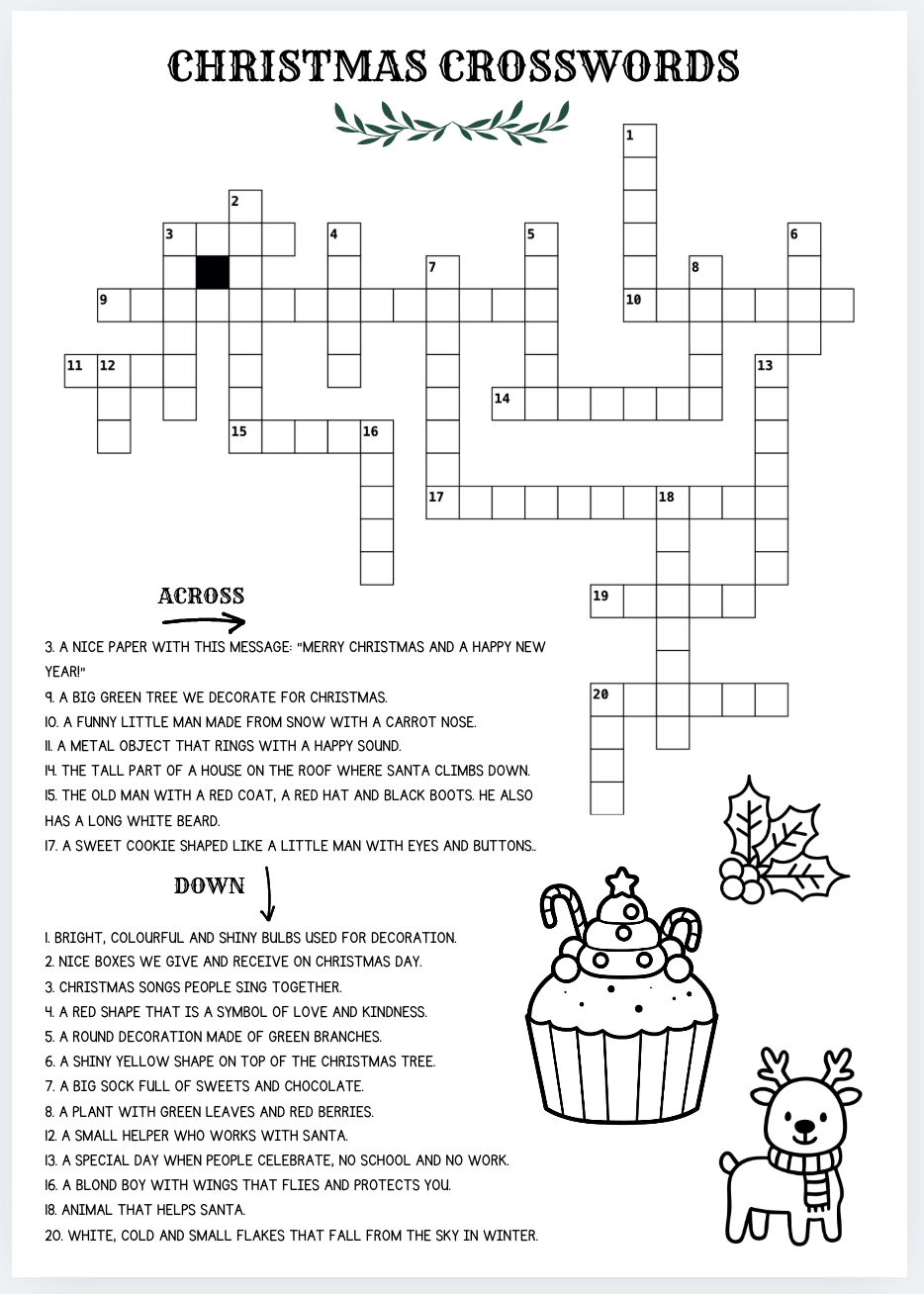 CHRISTMAS CROSSWORDS

1
2
3
4
5
6
7
8
9
10
11
12
13
14
15
16
17
18
19
20

ACROSS

3. A NICE PAPER WITH THIS MESSAGE: "MERRY CHRISTMAS AND A HAPPY NEW YEAR!"
9. A BIG GREEN TREE WE DECORATE FOR CHRISTMAS.
10. A FUNNY LITTLE MAN MADE FROM SNOW WITH A CARROT NOSE.
11. A METAL OBJECT THAT RINGS WITH A HAPPY SOUND.
14. THE TALL PART OF A HOUSE ON THE ROOF WHERE SANTA CLIMBS DOWN.
15. THE OLD MAN WITH A RED COAT, A RED HAT AND BLACK BOOTS. HE ALSO HAS A LONG WHITE BEARD.
17. A SWEET COOKIE SHAPED LIKE A LITTLE MAN WITH EYES AND BUTTONS..

DOWN

1. BRIGHT, COLOURFUL AND SHINY BULBS USED FOR DECORATION.
2. NICE BOXES WE GIVE AND RECEIVE ON CHRISTMAS DAY.
3. CHRISTMAS SONGS PEOPLE SING TOGETHER.
4. A RED SHAPE THAT IS A SYMBOL OF LOVE AND KINDNESS.
5. A ROUND DECORATION MADE OF GREEN BRANCHES.
6. A SHINY YELLOW SHAPE ON TOP OF THE CHRISTMAS TREE.
7. A BIG SOCK FULL OF SWEETS AND CHOCOLATE.
8. A PLANT WITH GREEN LEAVES AND RED BERRIES.
12. A SMALL HELPER WHO WORKS WITH SANTA.
13. A SPECIAL DAY WHEN PEOPLE CELEBRATE, NO SCHOOL AND NO WORK.
16. A BLOND BOY WITH WINGS THAT FLIES AND PROTECTS YOU.
18. ANIMAL THAT HELPS SANTA.
20. WHITE, COLD AND SMALL FLAKES THAT FALL FROM THE SKY IN WINTER.