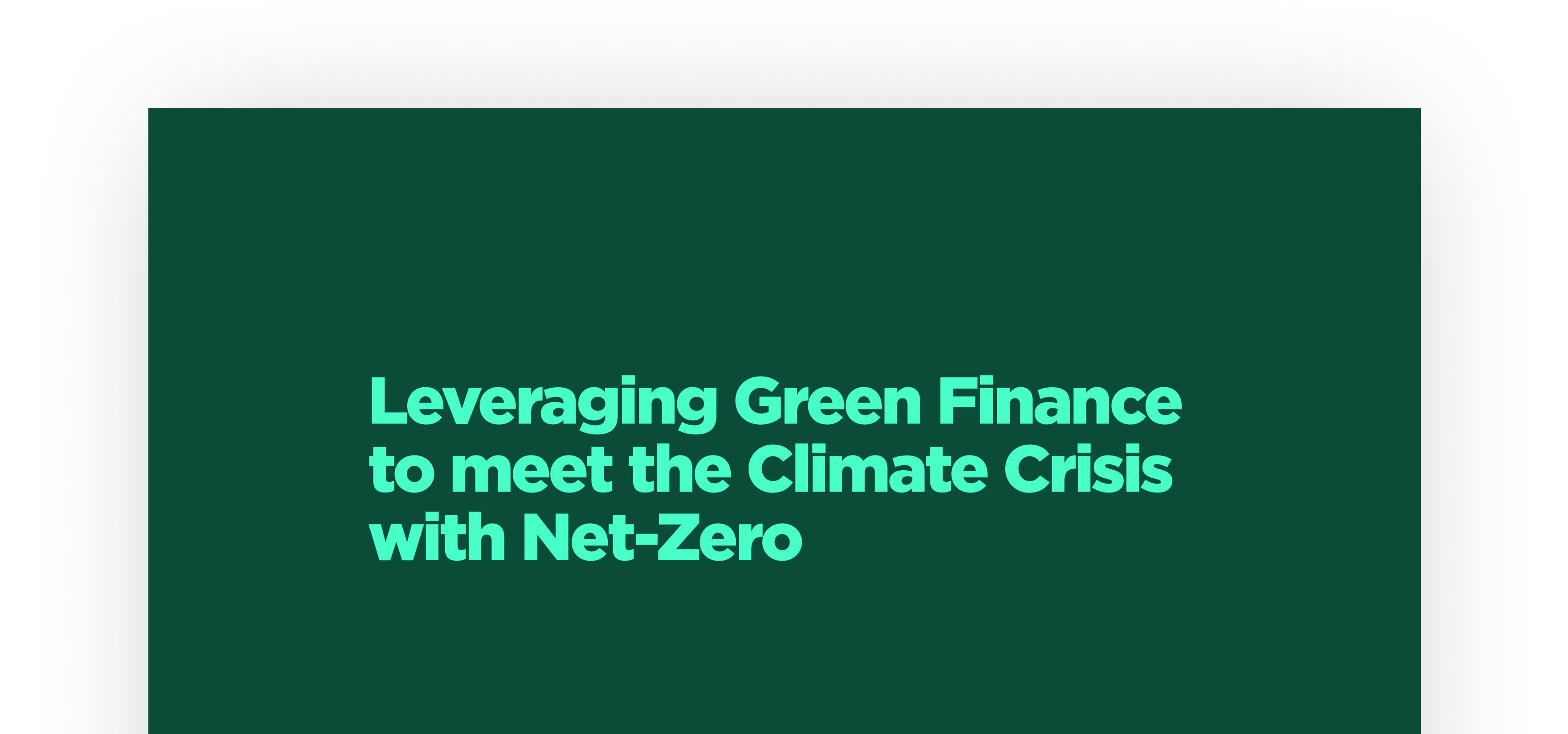 Leveraging Green Finance to meet the Climate Crisis with Net-Zero