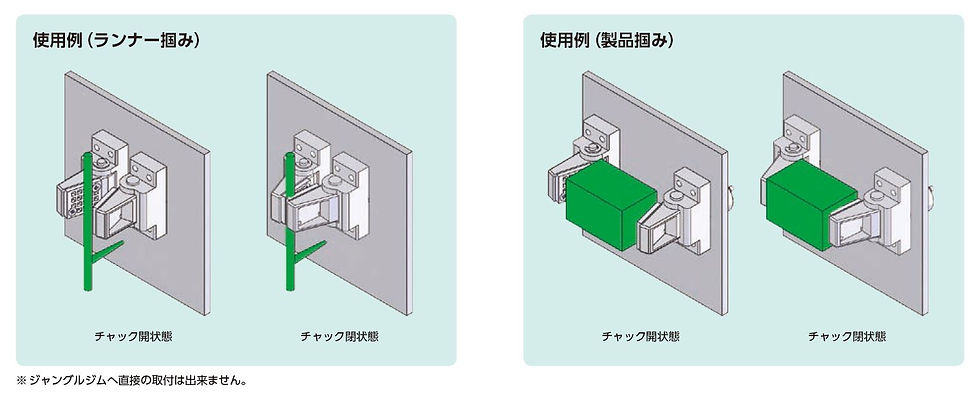 使用例（ランナー掴み）

チャック開状態

チャック閉状態

使用例（製品掴み）

チャック開状態

チャック閉状態

※ジャングルジムへ直接の取付は出来ません。