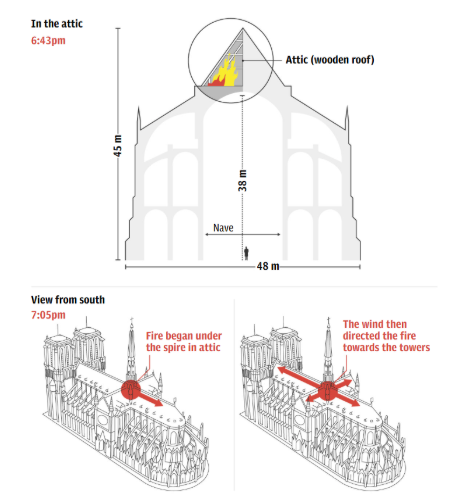 In the attic
6:43pm

Attic (wooden roof)

45 m

38 m

Nave

48 m

View from south
7:05pm

Fire began under the spire in attic

The wind then directed the fire towards the towers