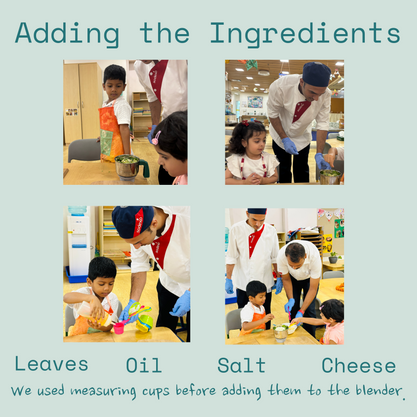 Adding the Ingredients

Leaves Oil Salt Cheese

We used measuring cups before adding them to the blender.