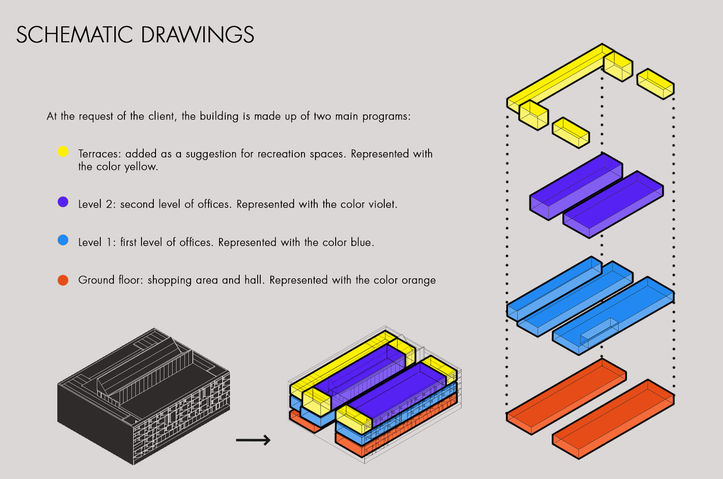 SCHEMATIC DRAWINGS

At the request of the client, the building is made up of two main programs:

Terraces: added as a suggestion for recreation spaces. Represented with the color yellow.

Level 2: second level of offices. Represented with the color violet.

Level 1: first level of offices. Represented with the color blue.

Ground floor: shopping area and hall. Represented with the color orange