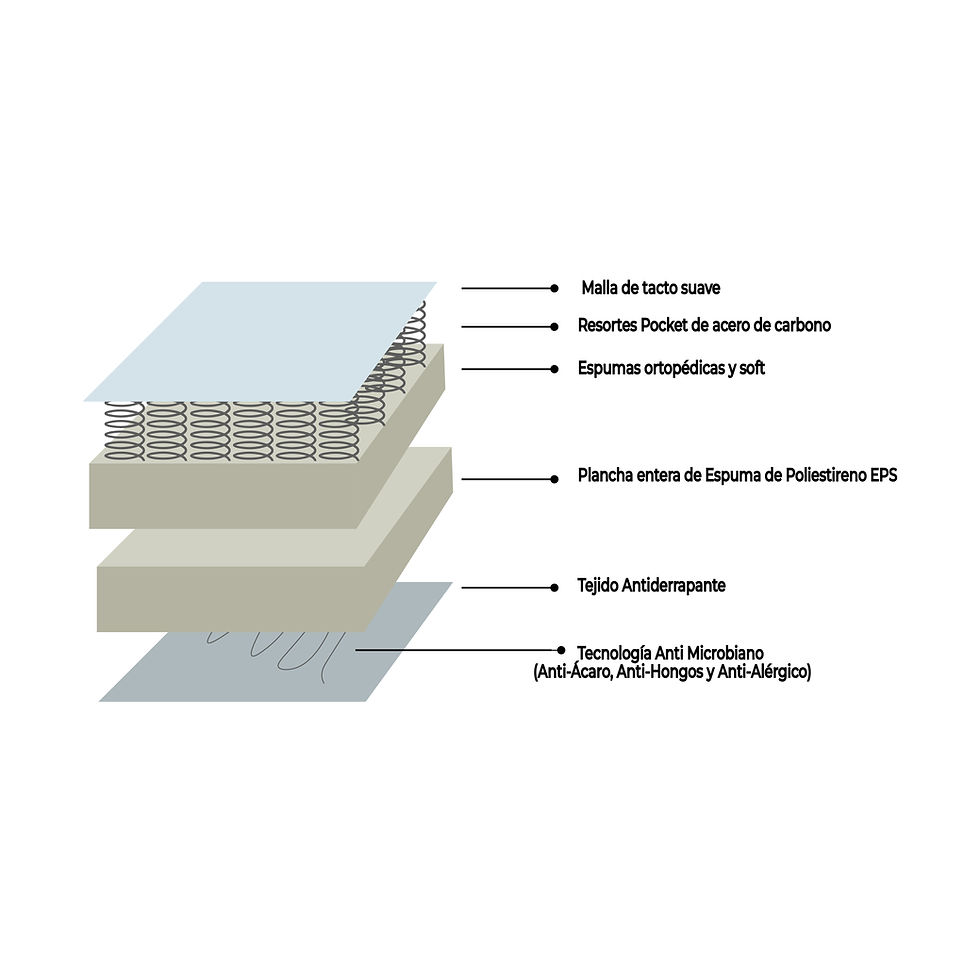 Malla de tacto suave

Resortes Pocket de acero de carbono

Espumas ortopédicas y soft

Plancha entera de Espuma de Poliestireno EPS

Tejido Antiderrapante

Tecnología Anti Microbiano
(Anti-Ácaro, Anti-Hongos y Anti-Alérgico)