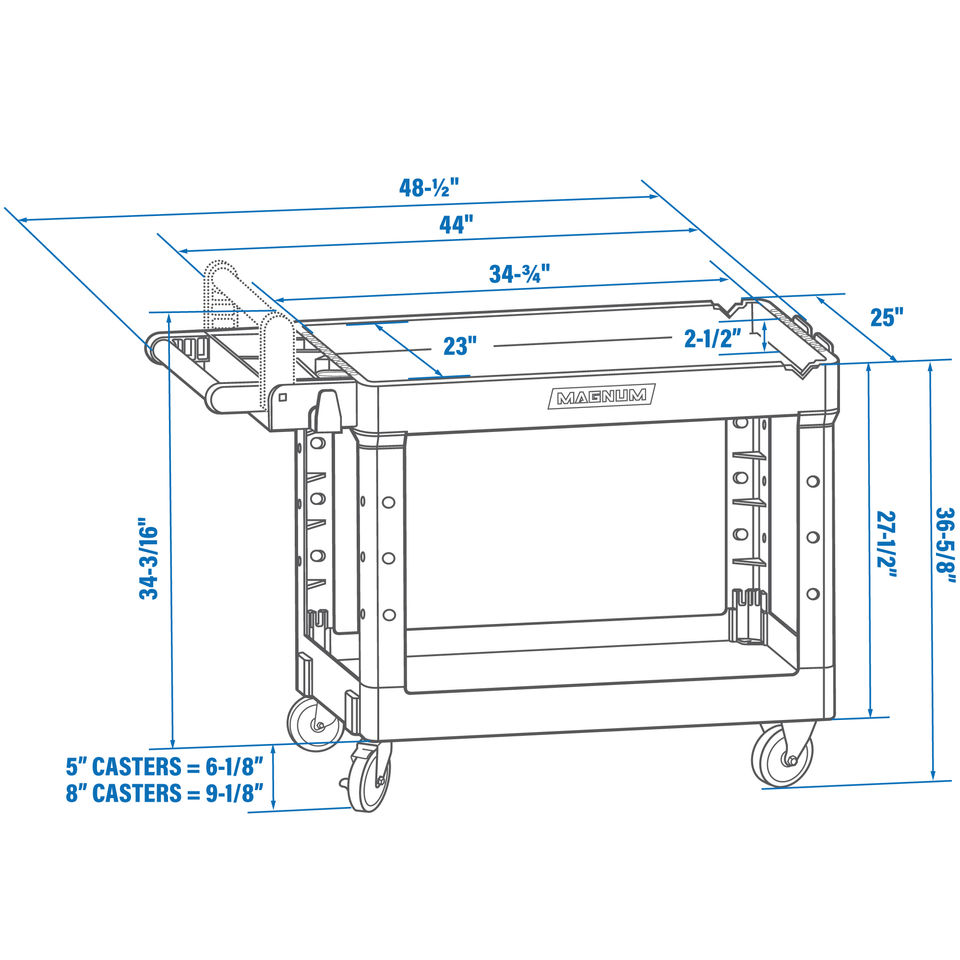 48-½"
44"
34-¾"
25"
23"
2-1/2"
MAGNUM
34-3/16"
27-1/2"
36-5/8"
5" CASTERS = 6-1/8"
8" CASTERS = 9-1/8"