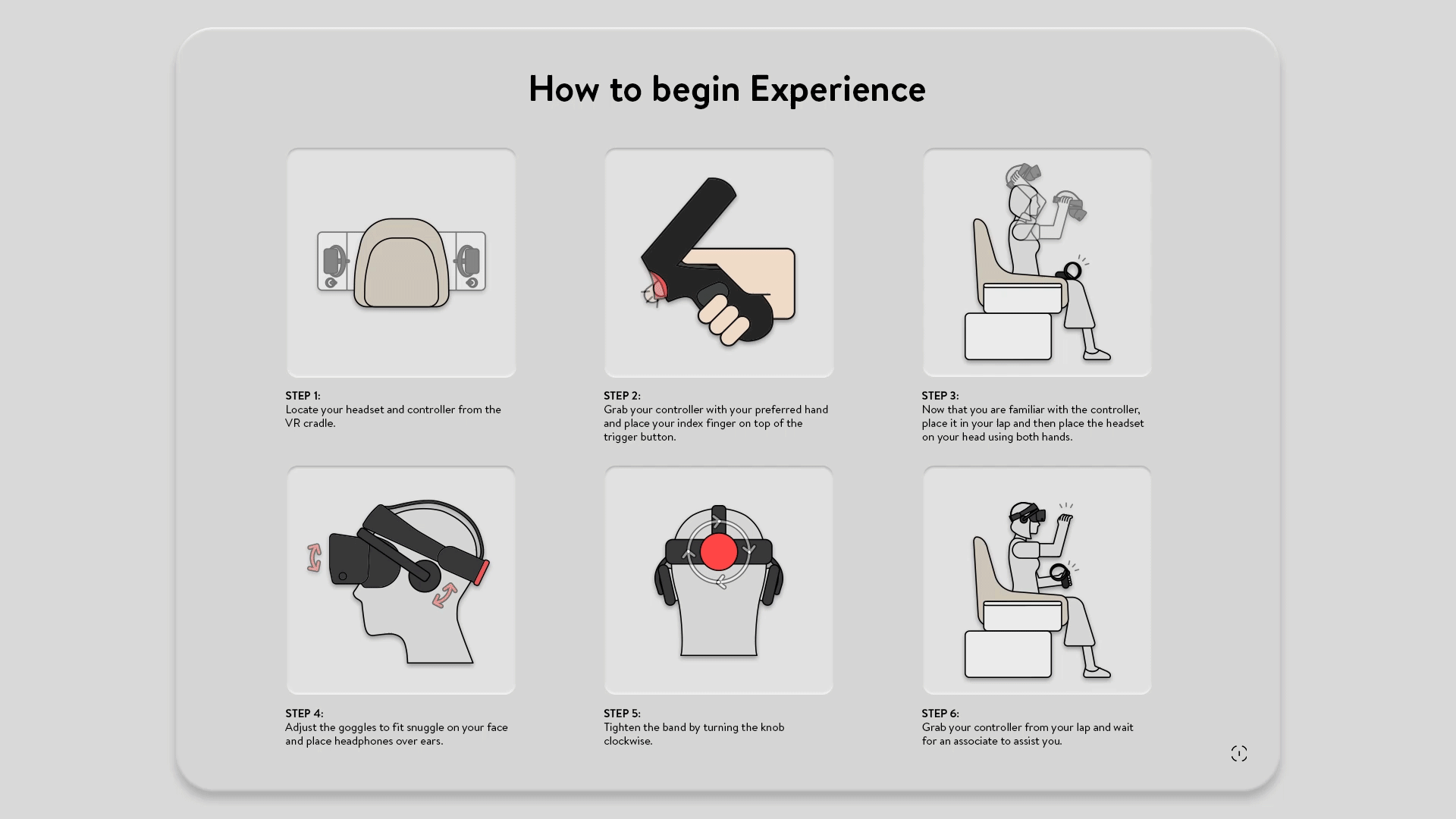 How to begin Experience

STEP 1:
Locate your headset and controller from the VR cradle.

STEP 2:
Grab your controller with your preferred hand and place your index finger on top of the trigger button.

STEP 3:
Now that you are familiar with the controller, place it in your lap and then place the headset on your head using both hands.

STEP 4:
Adjust the goggles to fit snuggle on your face and place headphones over ears.

STEP 5:
Tighten the band by turning the knob clockwise.

STEP 6:
Grab your controller from your lap and wait for an associate to assist you.