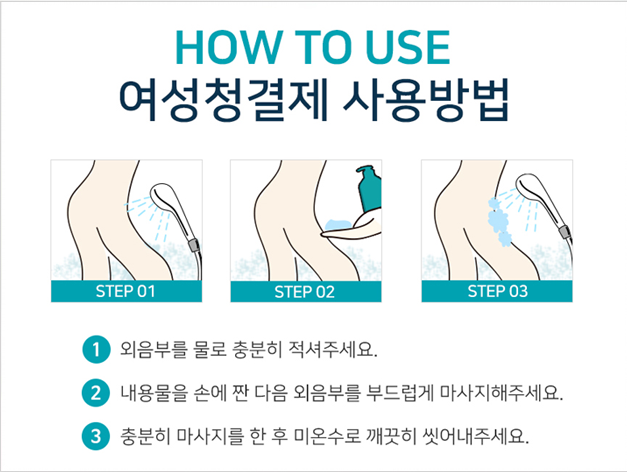 HOW TO USE
여성청결제 사용방법

STEP 01

STEP 02

STEP 03

1 외음부를 물로 충분히 적셔주세요.

2 내용물을 손에 짠 다음 외음부를 부드럽게 마사지해주세요.

3 충분히 마사지를 한 후 미온수로 깨끗히 씻어내주세요.