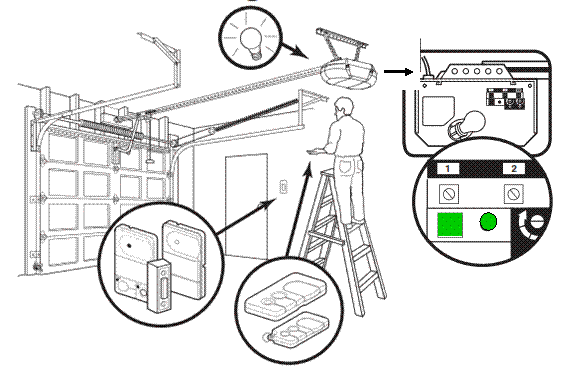 1
2