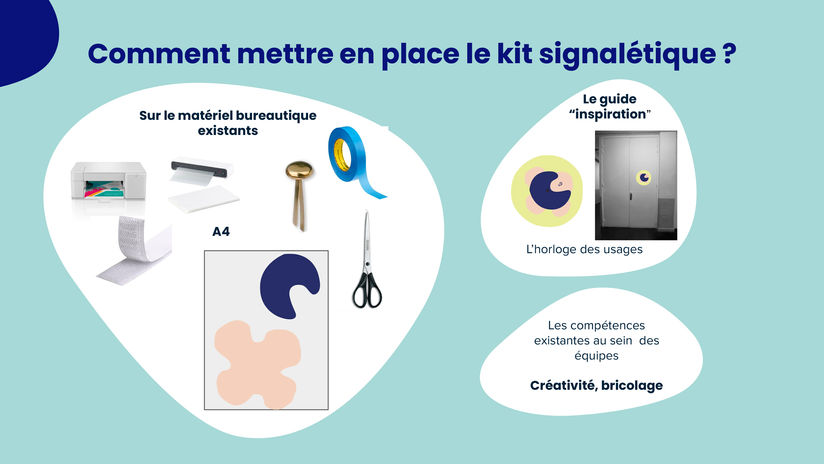 Comment mettre en place le kit signalétique ?

Sur le matériel bureautique existants

A4

Le guide "inspiration"

L'horloge des usages

Les compétences existantes au sein des équipes

Créativité, bricolage