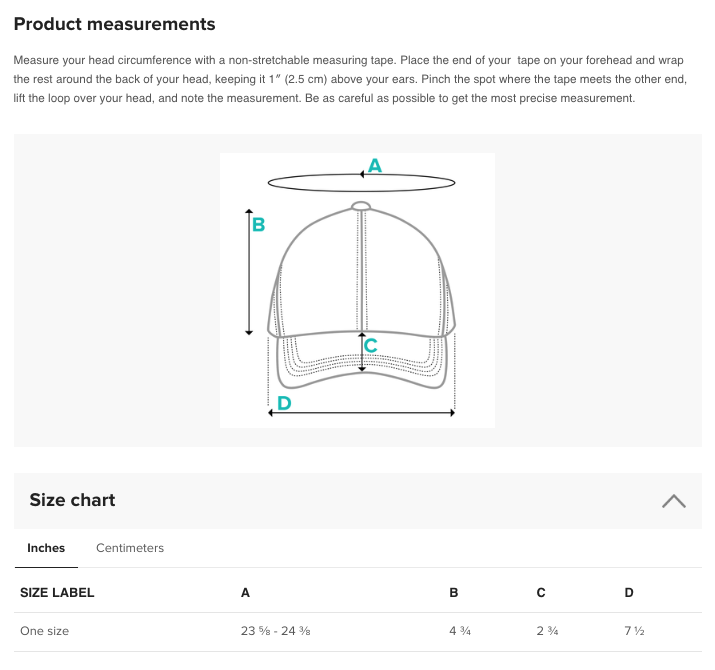 Product measurements

Measure your head circumference with a non-stretchable measuring tape. Place the end of your tape on your forehead and wrap the rest around the back of your head, keeping it 1″ (2.5 cm) above your ears. Pinch the spot where the tape meets the other end, lift the loop over your head, and note the measurement. Be as careful as possible to get the most precise measurement.

A

B

C

D

Size chart

Inches Centimeters

| SIZE LABEL | A | B | C | D |
|---|---|---|---|---|
| One size | 23 ⅝ - 24 ⅜ | 4 ¾ | 2 ¾ | 7 ½ |