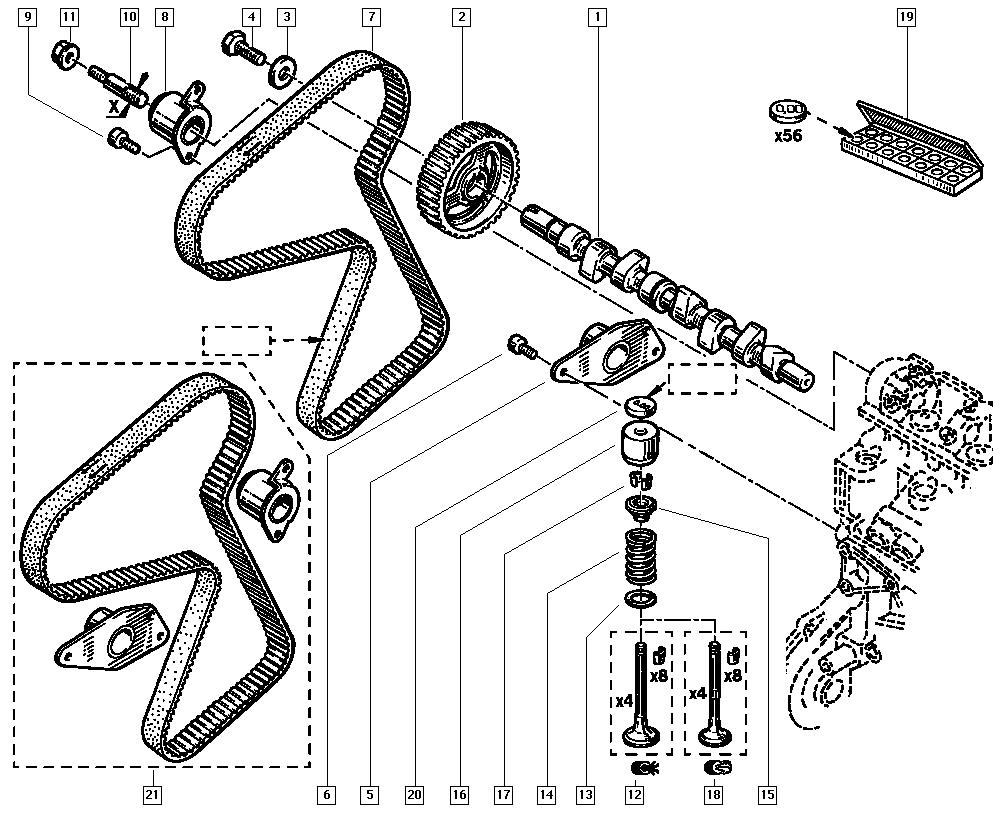 9
11
10
8
4
3
7
2
1
19
X
x56
x4
x8
x4
x8
21
6
5
20
16
17
14
13
12
18
15