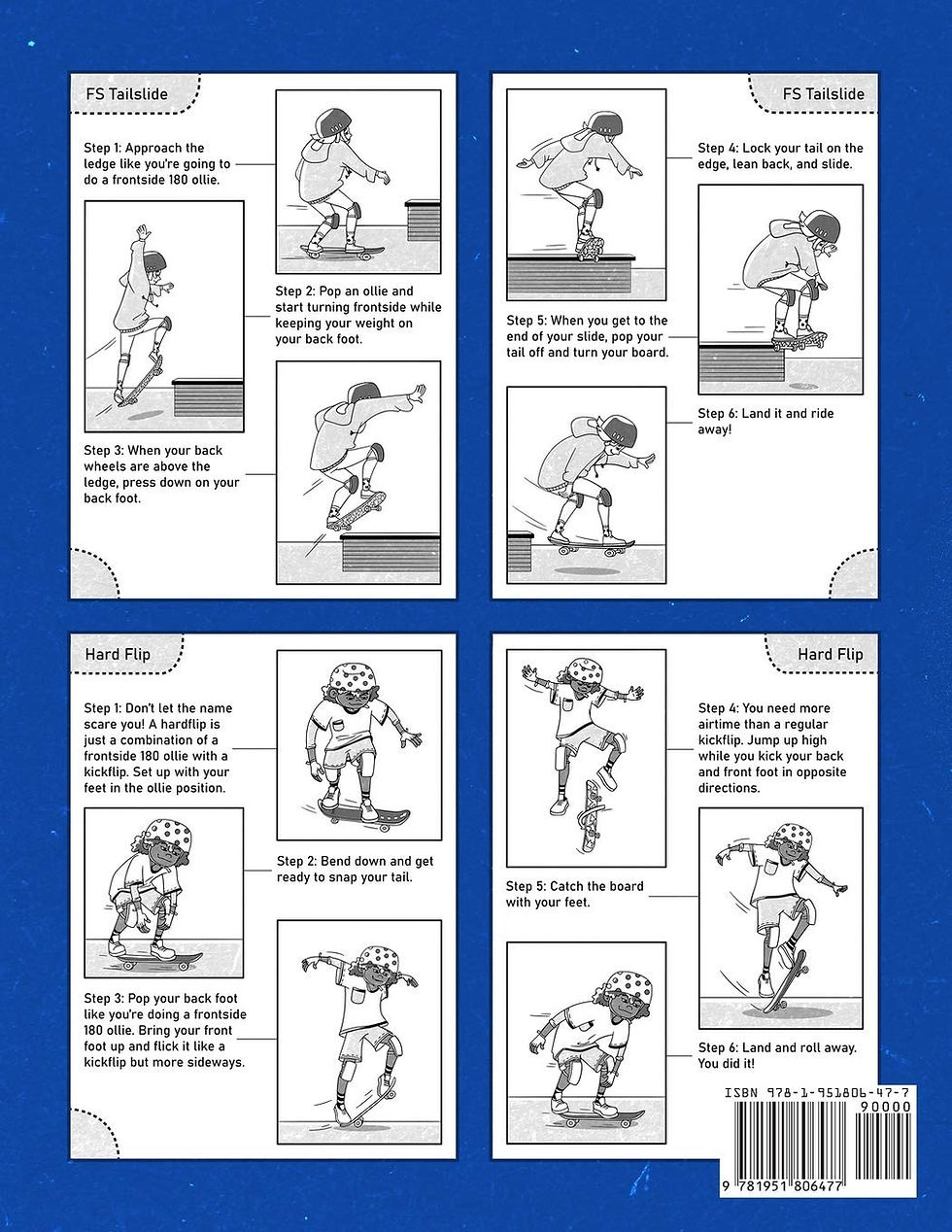 FS Tailslide

Step 1: Approach the ledge like you're going to do a frontside 180 ollie.

Step 2: Pop an ollie and start turning frontside while keeping your weight on your back foot.

Step 3: When your back wheels are above the ledge, press down on your back foot.

FS Tailslide

Step 4: Lock your tail on the edge, lean back, and slide.

Step 5: When you get to the end of your slide, pop your tail off and turn your board.

Step 6: Land it and ride away!

Hard Flip

Step 1: Don't let the name scare you! A hardflip is just a combination of a frontside 180 ollie with a kickflip. Set up with your feet in the ollie position.

Step 2: Bend down and get ready to snap your tail.

Step 3: Pop your back foot like you're doing a frontside 180 ollie. Bring your front foot up and flick it like a kickflip but more sideways.

Hard Flip

Step 4: You need more airtime than a regular kickflip. Jump up high while you kick your back and front foot in opposite directions.

Step 5: Catch the board with your feet.

Step 6: Land and roll away. You did it!

ISBN 978-1-951806-47-7
90000
9 781951 806477