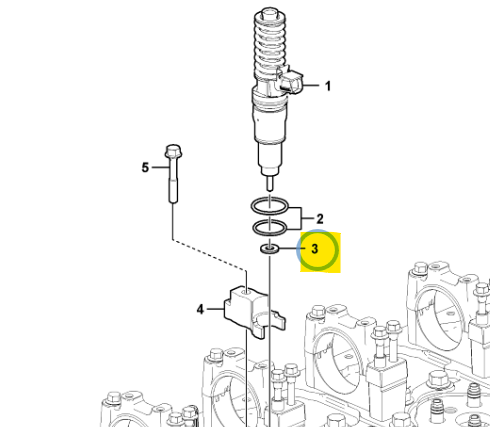 1
5
2
3
4