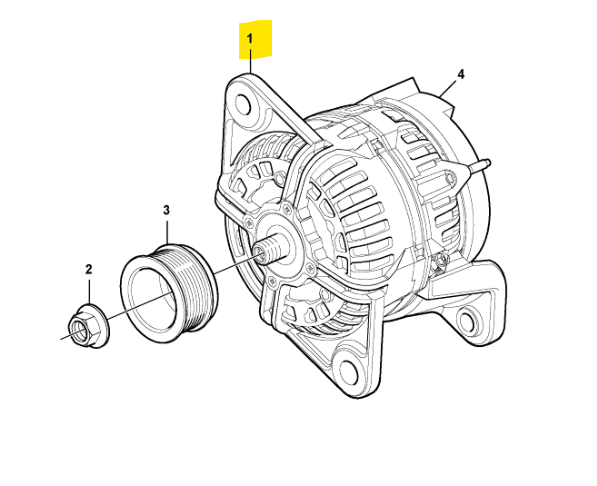 1
4
3
2