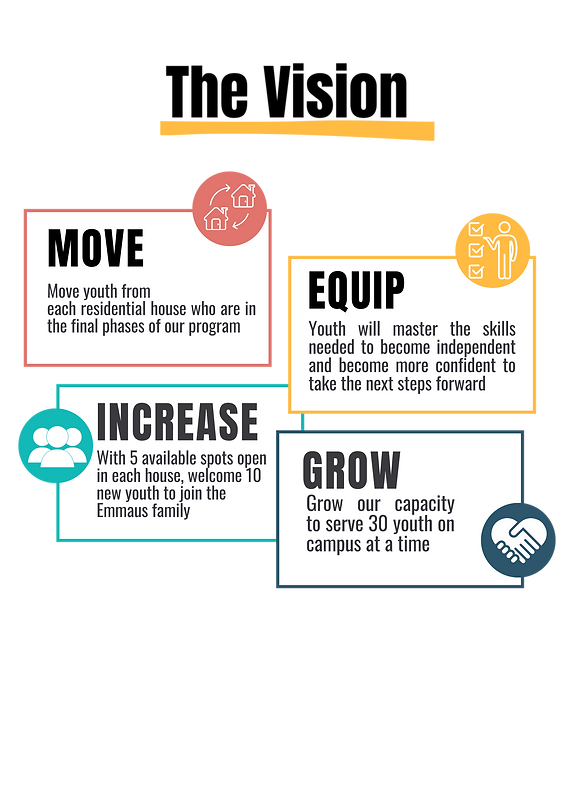 The Vision

MOVE

Move youth from each residential house who are in the final phases of our program

EQUIP

Youth will master the skills needed to become independent and become more confident to take the next steps forward

INCREASE

With 5 available spots open in each house, welcome 10 new youth to join the Emmaus family

GROW

Grow our capacity to serve 30 youth on campus at a time