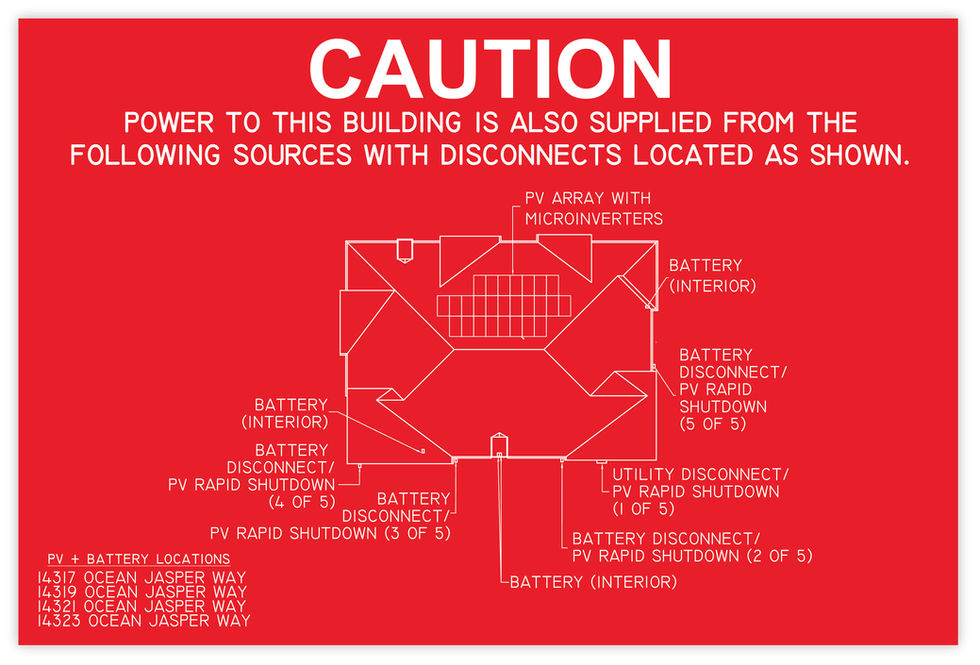 CAUTION

POWER TO THIS BUILDING IS ALSO SUPPLIED FROM THE FOLLOWING SOURCES WITH DISCONNECTS LOCATED AS SHOWN.

PV ARRAY WITH MICROINVERTERS

BATTERY (INTERIOR)

BATTERY DISCONNECT/ PV RAPID SHUTDOWN (5 OF 5)

BATTERY (INTERIOR)

BATTERY DISCONNECT/ PV RAPID SHUTDOWN (4 OF 5)

BATTERY DISCONNECT/ PV RAPID SHUTDOWN (3 OF 5)

UTILITY DISCONNECT/ PV RAPID SHUTDOWN (1 OF 5)

BATTERY DISCONNECT/ PV RAPID SHUTDOWN (2 OF 5)

BATTERY (INTERIOR)

PV + BATTERY LOCATIONS
14317 OCEAN JASPER WAY
14319 OCEAN JASPER WAY
14321 OCEAN JASPER WAY
14323 OCEAN JASPER WAY