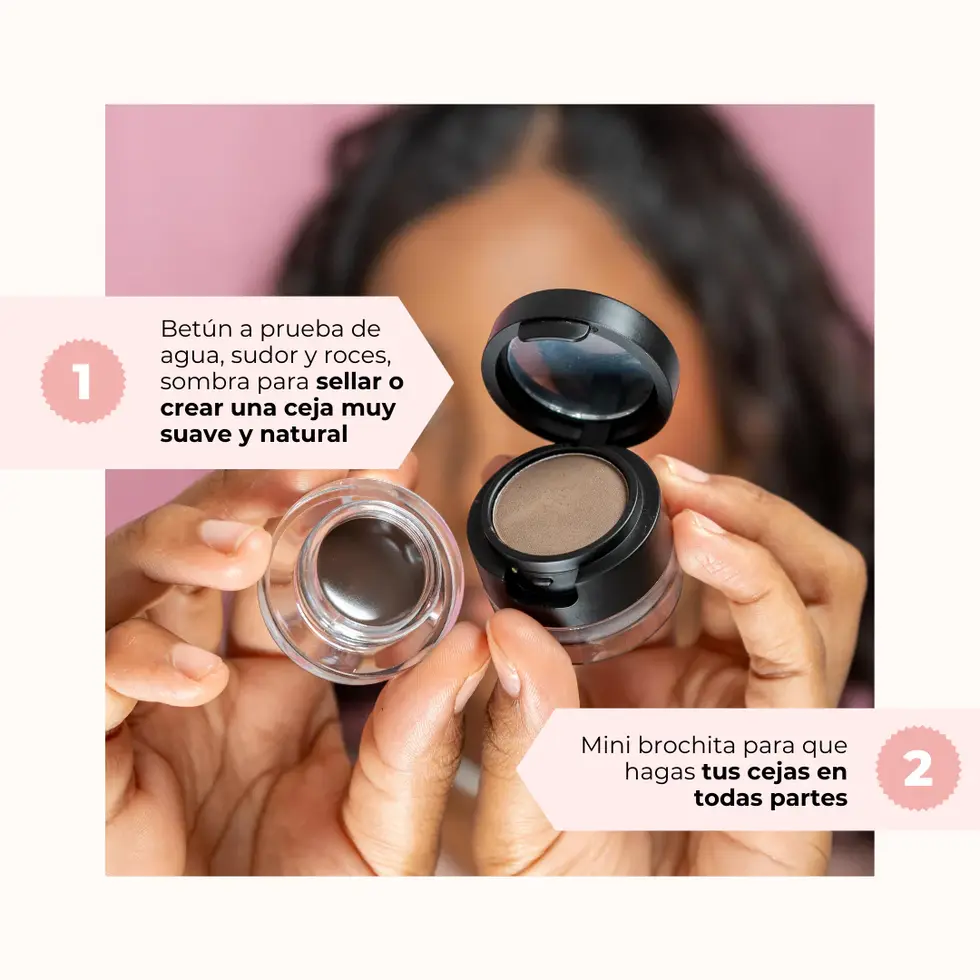 1

Betún a prueba de agua, sudor y roces, sombra para sellar o crear una ceja muy suave y natural

Mini brochita para que hagas tus cejas en todas partes

2