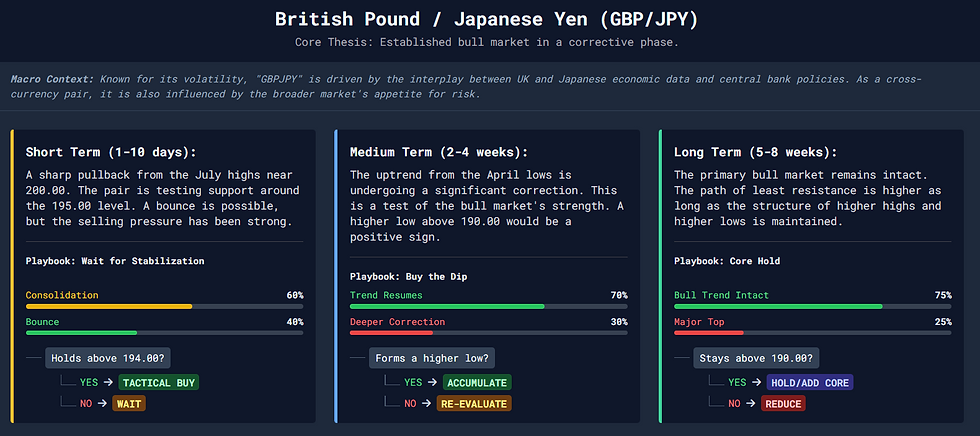 British Pound / Japanese Yen (GBP/JPY)

Core Thesis: Established bull market in a corrective phase.

Macro Context: Known for its volatility, "GBPJPY" is driven by the interplay between UK and Japanese economic data and central bank policies. As a cross-currency pair, it is also influenced by the broader market's appetite for risk.

Short Term (1-10 days):

A sharp pullback from the July highs near 200.00. The pair is testing support around the 195.00 level. A bounce is possible, but the selling pressure has been strong.

Playbook: Wait for Stabilization

Consolidation 60%

Bounce 40%

Holds above 194.00?

YES → TACTICAL BUY

NO → WAIT

Medium Term (2-4 weeks):

The uptrend from the April lows is undergoing a significant correction. This is a test of the bull market's strength. A higher low above 190.00 would be a positive sign.

Playbook: Buy the Dip

Trend Resumes 70%

Deeper Correction 30%

Forms a higher low?

YES → ACCUMULATE

NO → RE-EVALUATE

Long Term (5-8 weeks):

The primary bull market remains intact. The path of least resistance is higher as long as the structure of higher highs and higher lows is maintained.

Playbook: Core Hold

Bull Trend Intact 75%

Major Top 25%

Stays above 190.00?

YES → HOLD/ADD CORE

NO → REDUCE