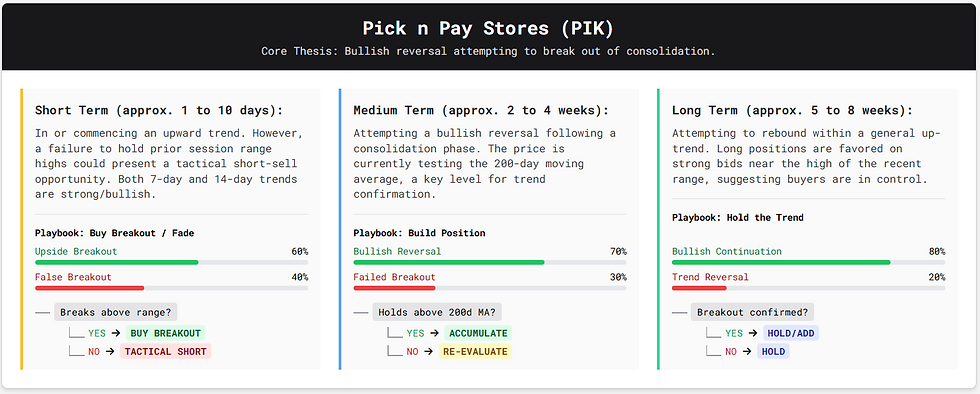 Pick n Pay Stores (PIK)

Core Thesis: Bullish reversal attempting to break out of consolidation.

Short Term (approx. 1 to 10 days):

In or commencing an upward trend. However, a failure to hold prior session range highs could present a tactical short-sell opportunity. Both 7-day and 14-day trends are strong/bullish.

Playbook: Buy Breakout / Fade

Upside Breakout 60%

False Breakout 40%

Breaks above range?

YES → BUY BREAKOUT

NO → TACTICAL SHORT

Medium Term (approx. 2 to 4 weeks):

Attempting a bullish reversal following a consolidation phase. The price is currently testing the 200-day moving average, a key level for trend confirmation.

Playbook: Build Position

Bullish Reversal 70%

Failed Breakout 30%

Holds above 200d MA?

YES → ACCUMULATE

NO → RE-EVALUATE

Long Term (approx. 5 to 8 weeks):

Attempting to rebound within a general up-trend. Long positions are favored on strong bids near the high of the recent range, suggesting buyers are in control.

Playbook: Hold the Trend

Bullish Continuation 80%

Trend Reversal 20%

Breakout confirmed?

YES → HOLD/ADD

NO → HOLD