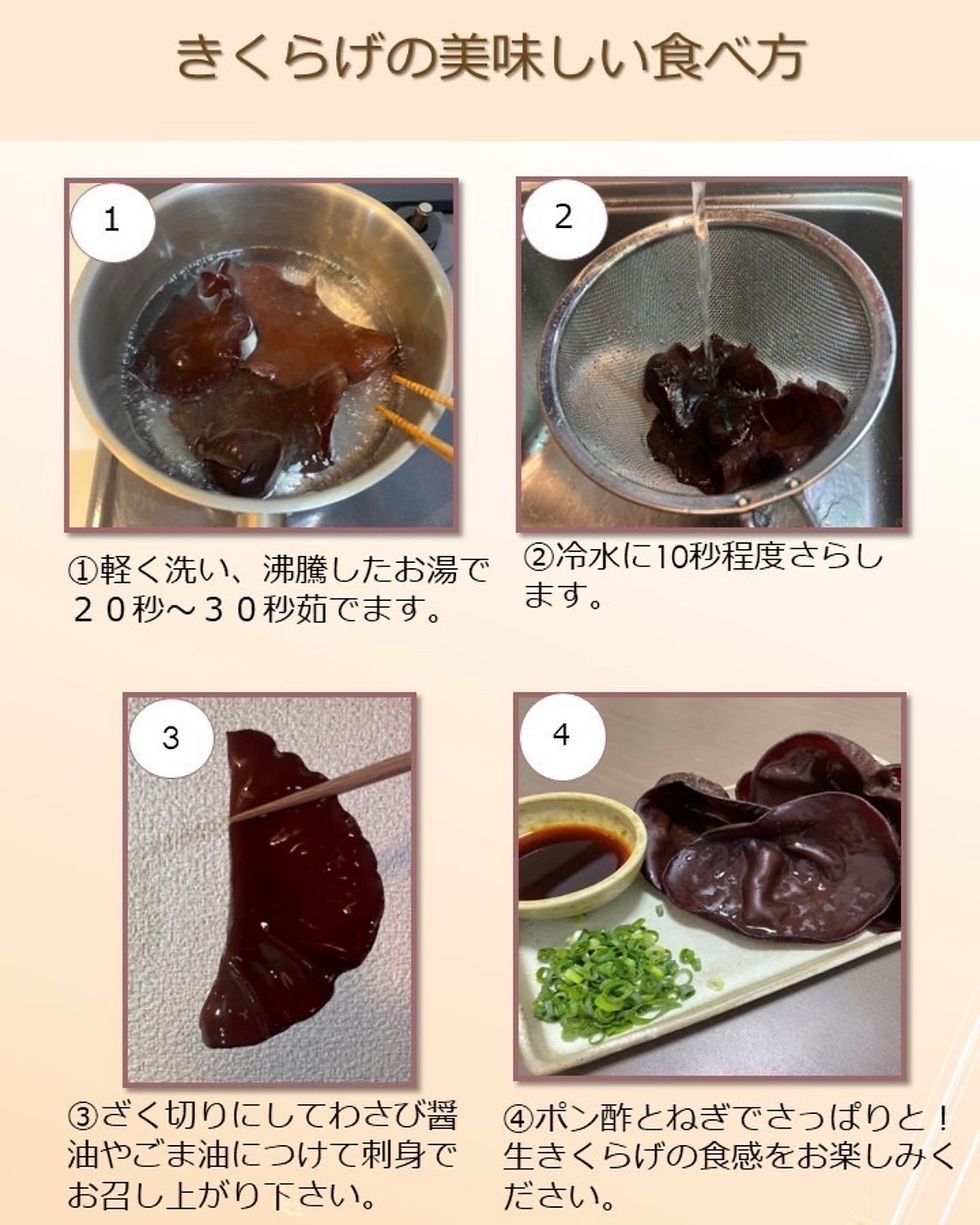 きくらげの美味しい食べ方

1

①軽く洗い、沸騰したお湯で２０秒～３０秒茹でます。

2

②冷水に10秒程度さらします。

3

③ざく切りにしてわさび醤油やごま油につけて刺身でお召し上がり下さい。

4

④ポン酢とねぎでさっぱりと！生きくらげの食感をお楽しみください。