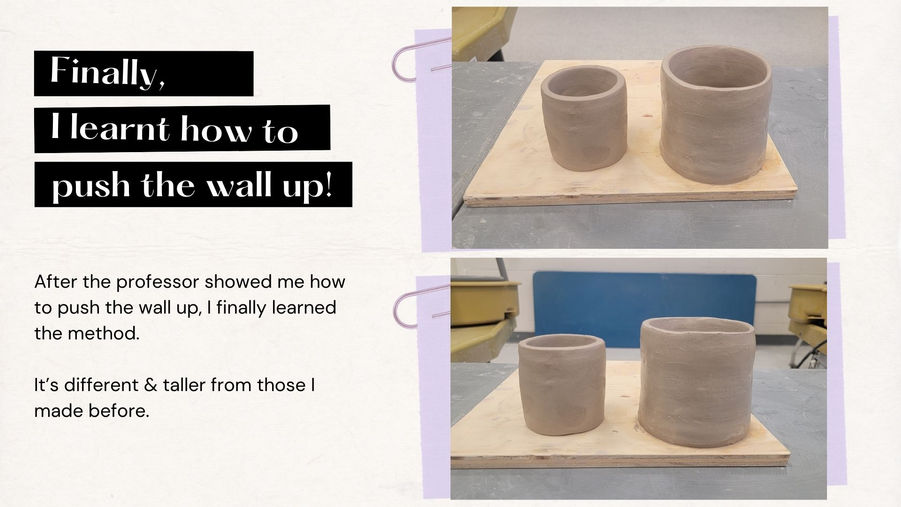 Finally,
I learnt how to
push the wall up!

After the professor showed me how to push the wall up, I finally learned the method.

It's different & taller from those I made before.