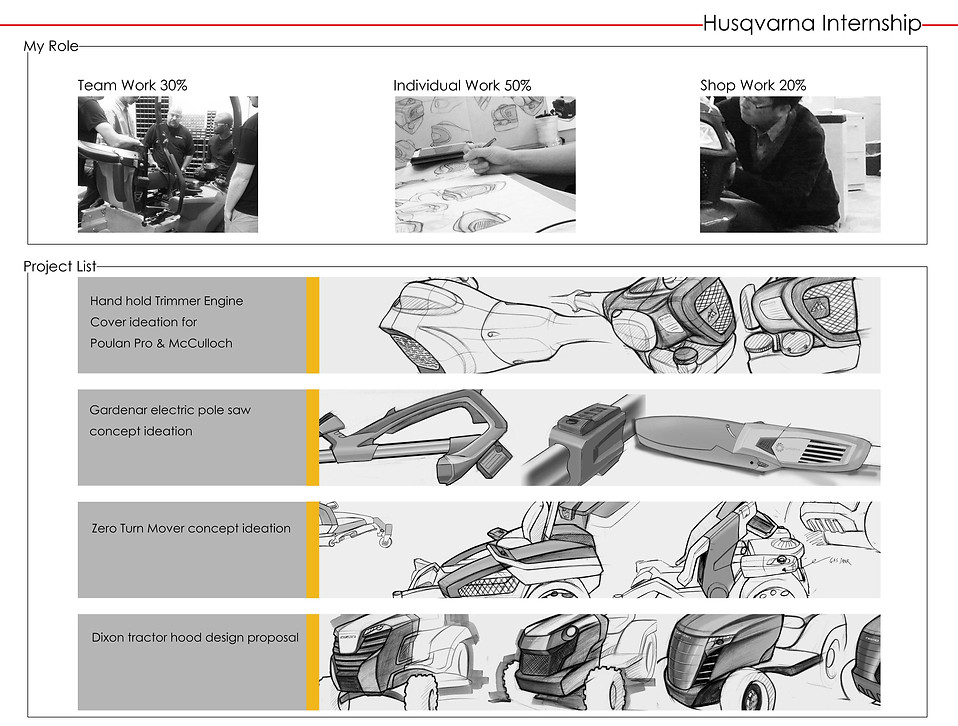 Husqvarna Internship

My Role

Team Work 30%

Individual Work 50%

Shop Work 20%

Project List

Hand hold Trimmer Engine Cover ideation for Poulan Pro & McCulloch

Gardenar electric pole saw concept ideation

Zero Turn Mover concept ideation

Dixon tractor hood design proposal