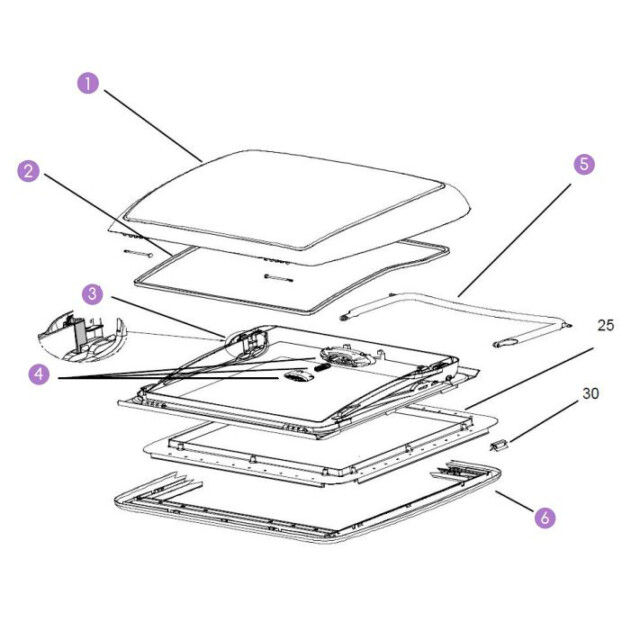 1
2
5
3
25
4
30
6