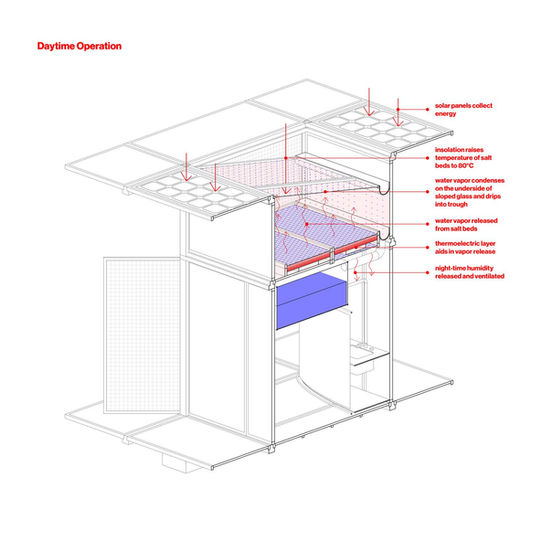 Daytime Operation

solar panels collect energy

insolation raises temperature of salt beds to 80°C

water vapor condenses on the underside of sloped glass and drips into trough

water vapor released from salt beds

thermoelectric layer aids in vapor release

night-time humidity released and ventilated