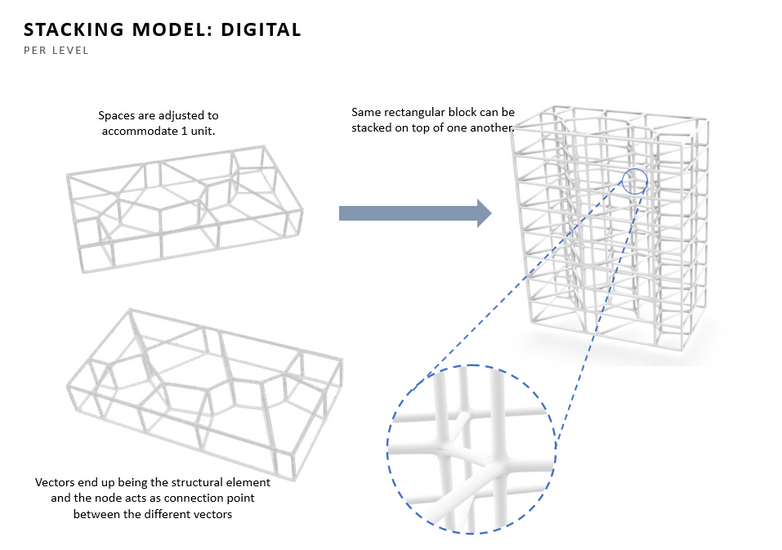 STACKING MODEL: DIGITAL

PER LEVEL

Spaces are adjusted to accommodate 1 unit.

Same rectangular block can be stacked on top of one another.

Vectors end up being the structural element and the node acts as connection point between the different vectors