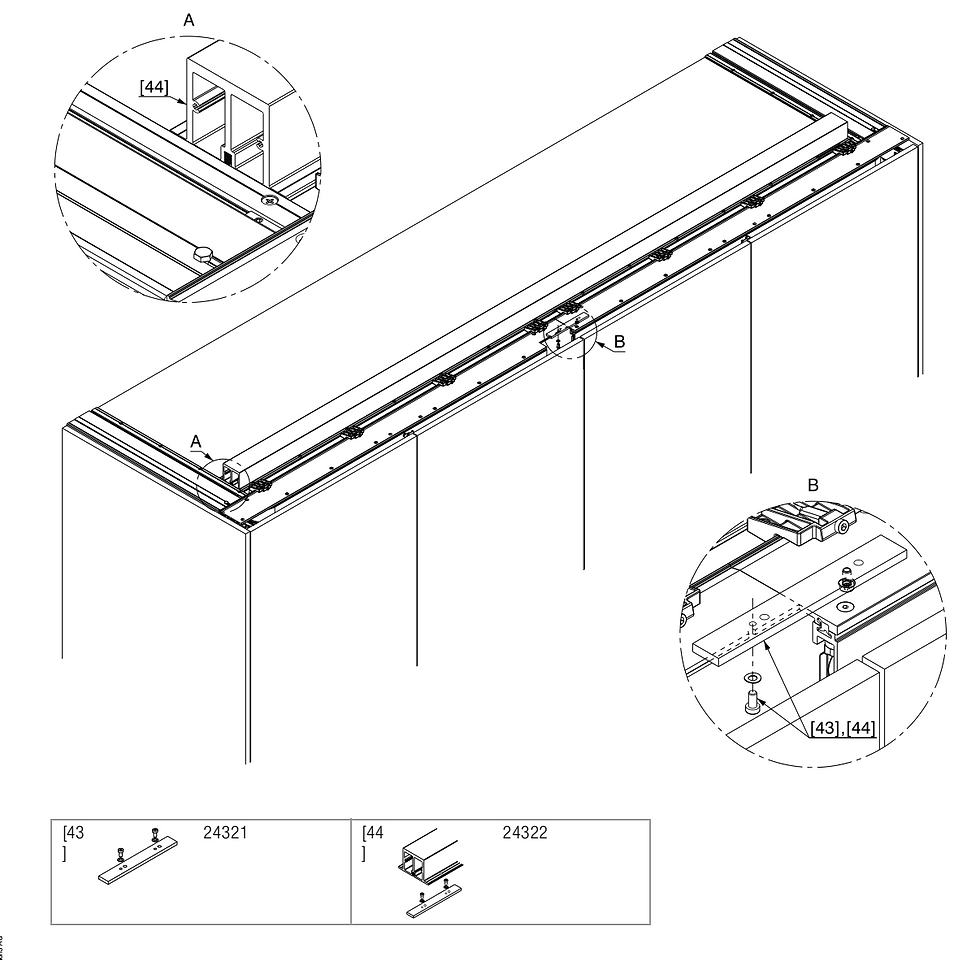 A

[44]

B

A

B

[43],[44]

| [43 ] 24321 | [44 ] 24322 |
|---|---|