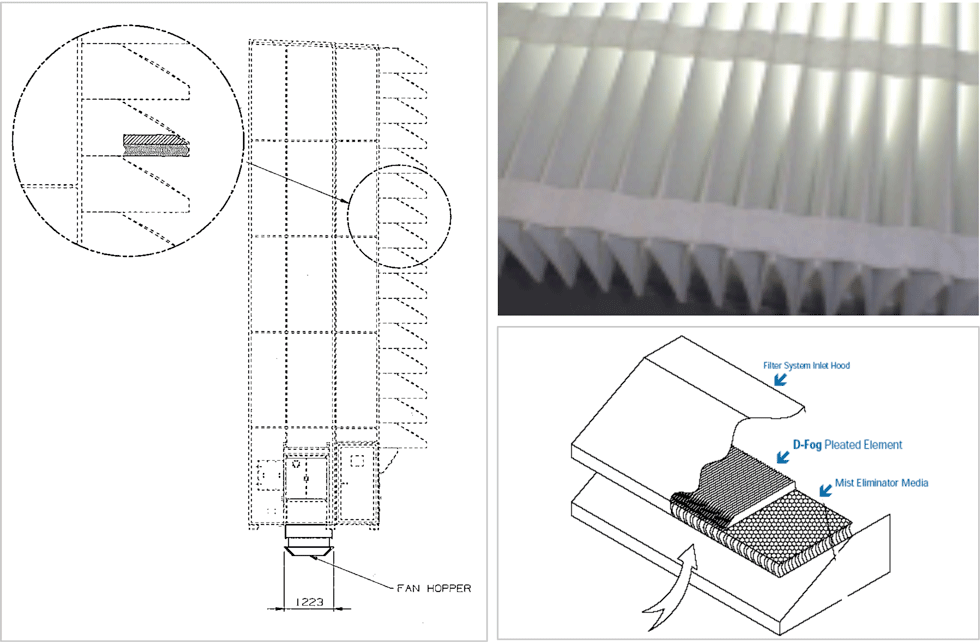 FAN HOPPER

1223

Filter System Inlet Hood

D-Fog Pleated Element

Mist Eliminator Media