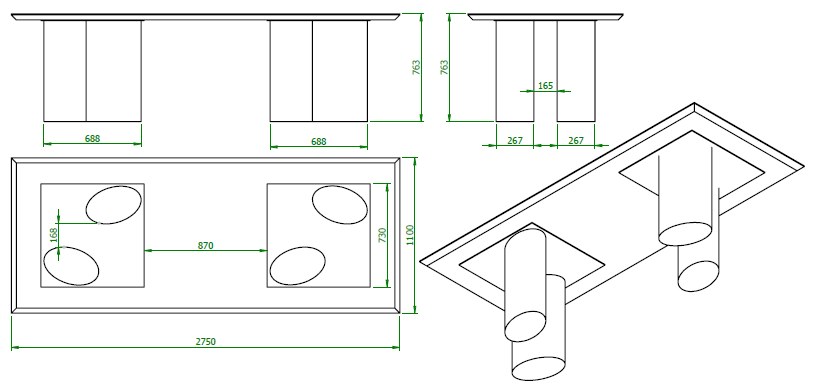 763
763
165
688
688
267
267
168
870
730
1100
2750