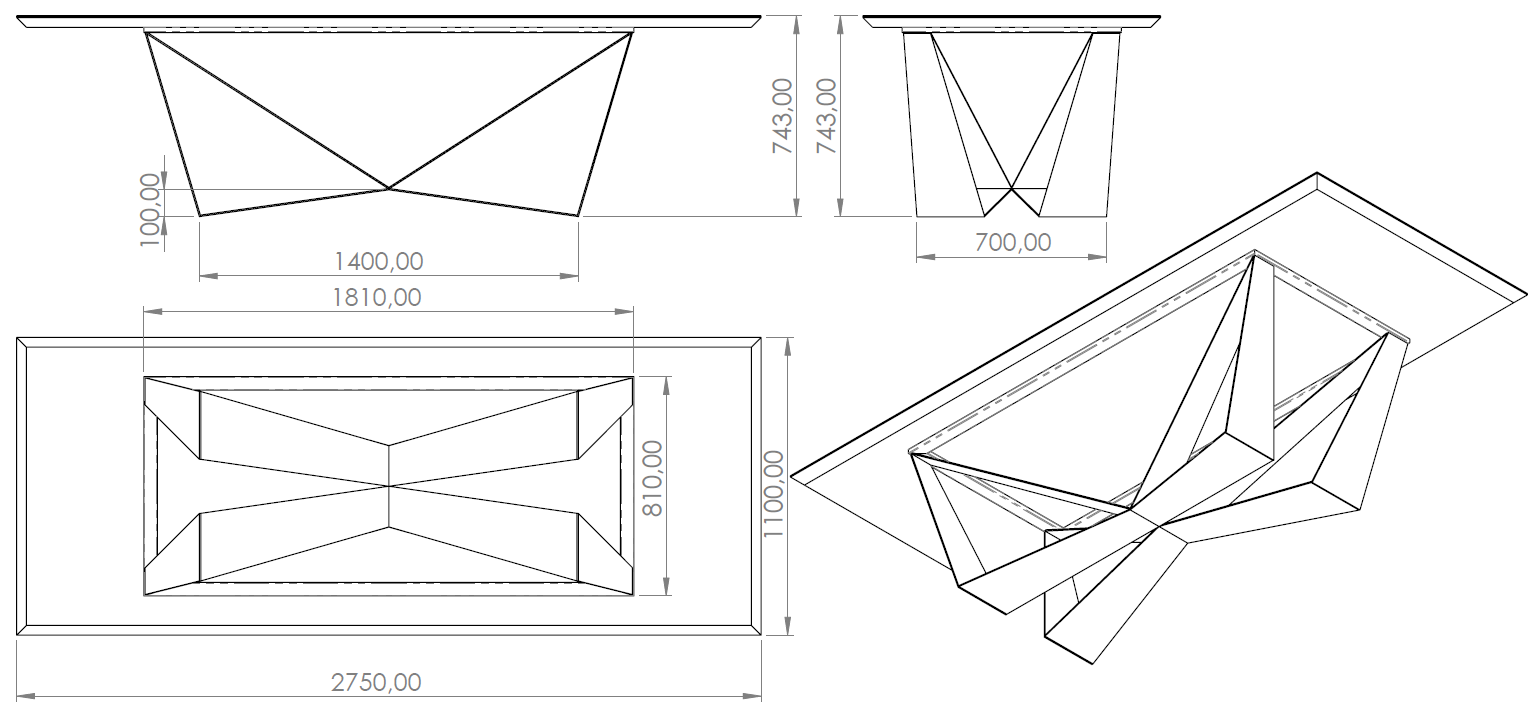 743,00
743,00
100,00
1400,00
700,00
1810,00
810,00
1100,00
2750,00