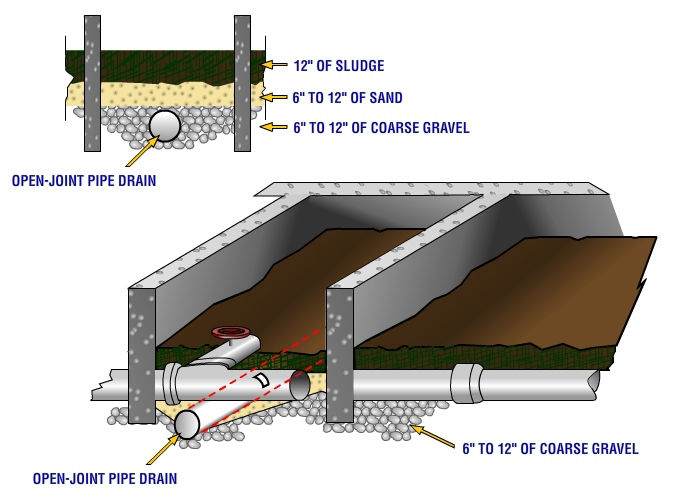 12" OF SLUDGE

6" TO 12" OF SAND

6" TO 12" OF COARSE GRAVEL

OPEN-JOINT PIPE DRAIN

6" TO 12" OF COARSE GRAVEL

OPEN-JOINT PIPE DRAIN