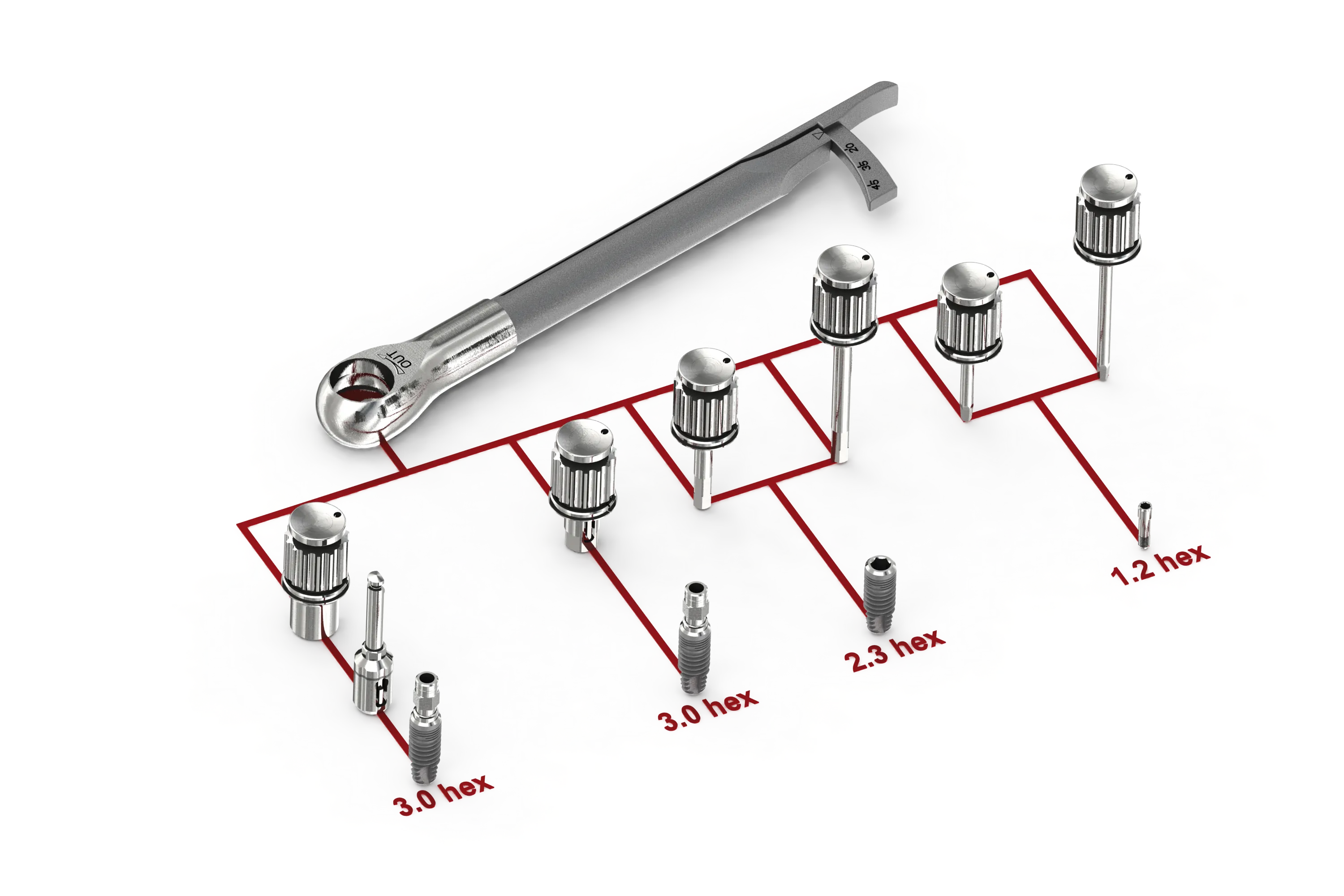 20
35
45
OUT
1.2 hex
2.3 hex
3.0 hex
3.0 hex