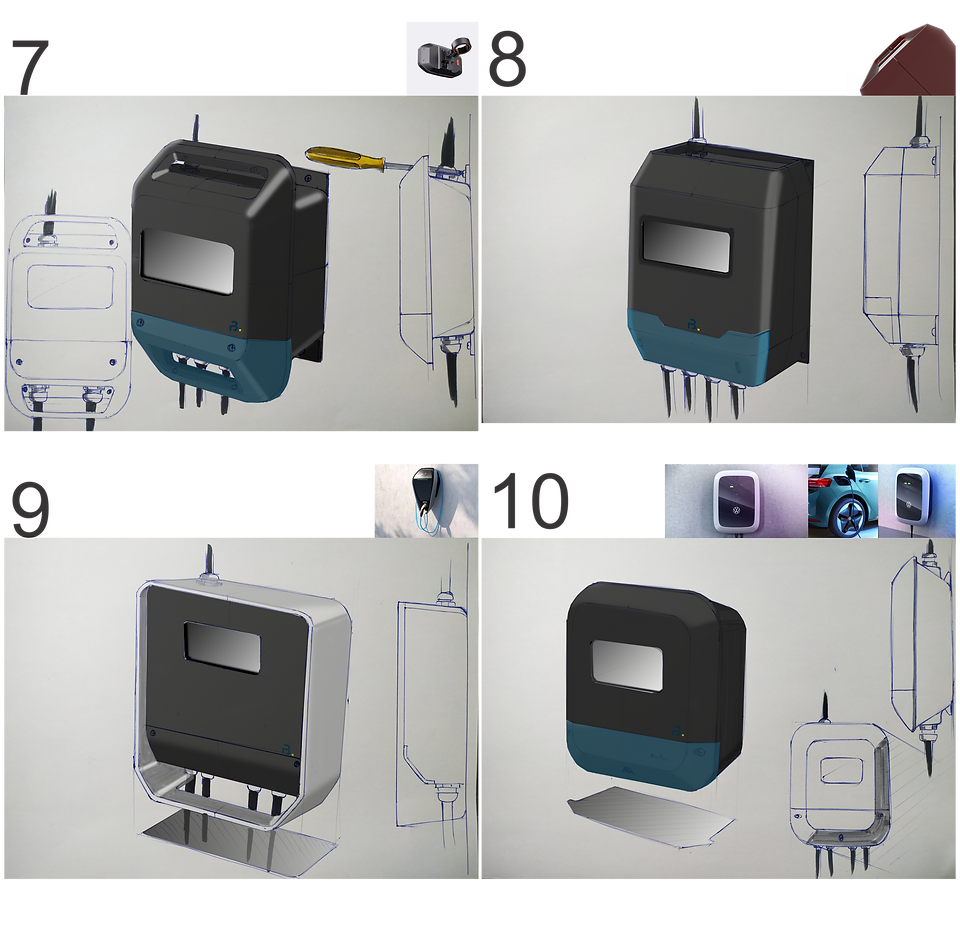 7

8

9

10