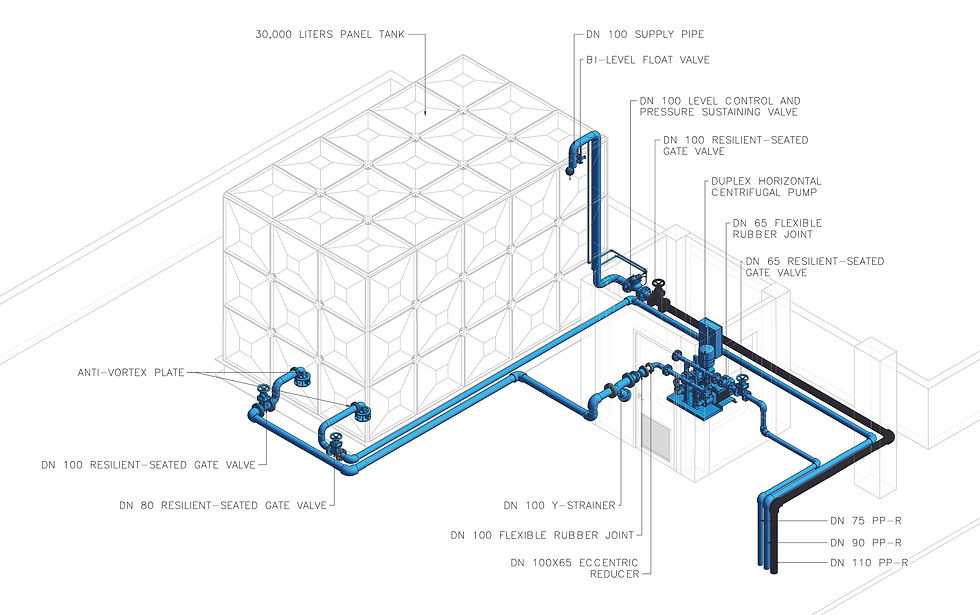 30,000 LITERS PANEL TANK

DN 100 SUPPLY PIPE

BI-LEVEL FLOAT VALVE

DN 100 LEVEL CONTROL AND PRESSURE SUSTAINING VALVE

DN 100 RESILIENT-SEATED GATE VALVE

DUPLEX HORIZONTAL CENTRIFUGAL PUMP

DN 65 FLEXIBLE RUBBER JOINT

DN 65 RESILIENT-SEATED GATE VALVE

ANTI-VORTEX PLATE

DN 100 RESILIENT-SEATED GATE VALVE

DN 80 RESILIENT-SEATED GATE VALVE

DN 100 Y-STRAINER

DN 100 FLEXIBLE RUBBER JOINT

DN 100X65 ECCENTRIC REDUCER

DN 75 PP-R

DN 90 PP-R

DN 110 PP-R