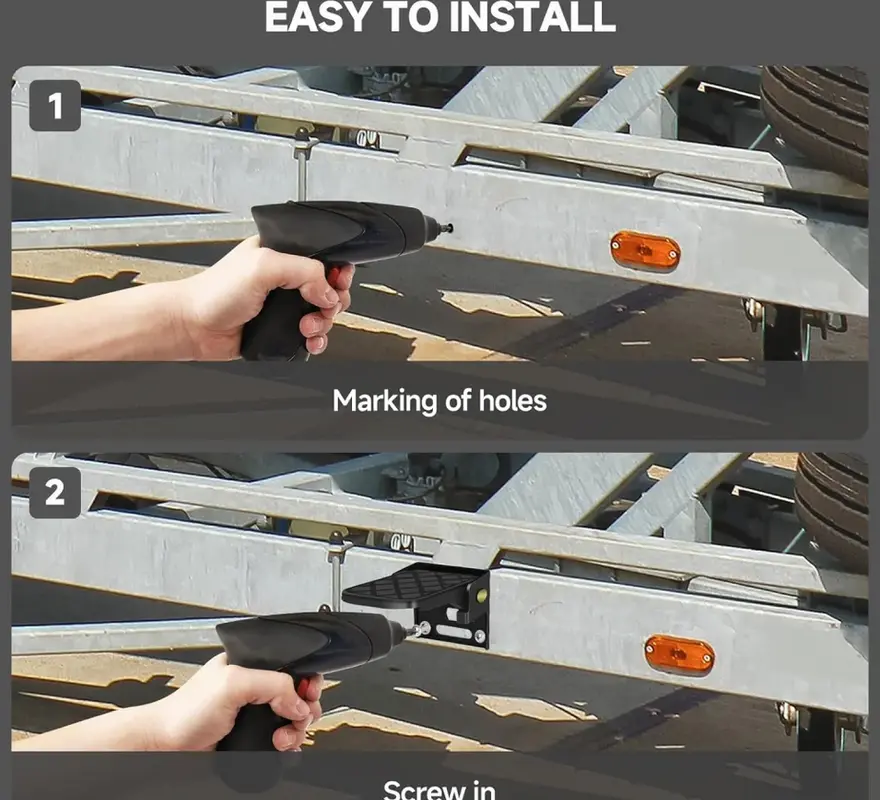 EASY TO INSTALL

1

Marking of holes

2

Screw in