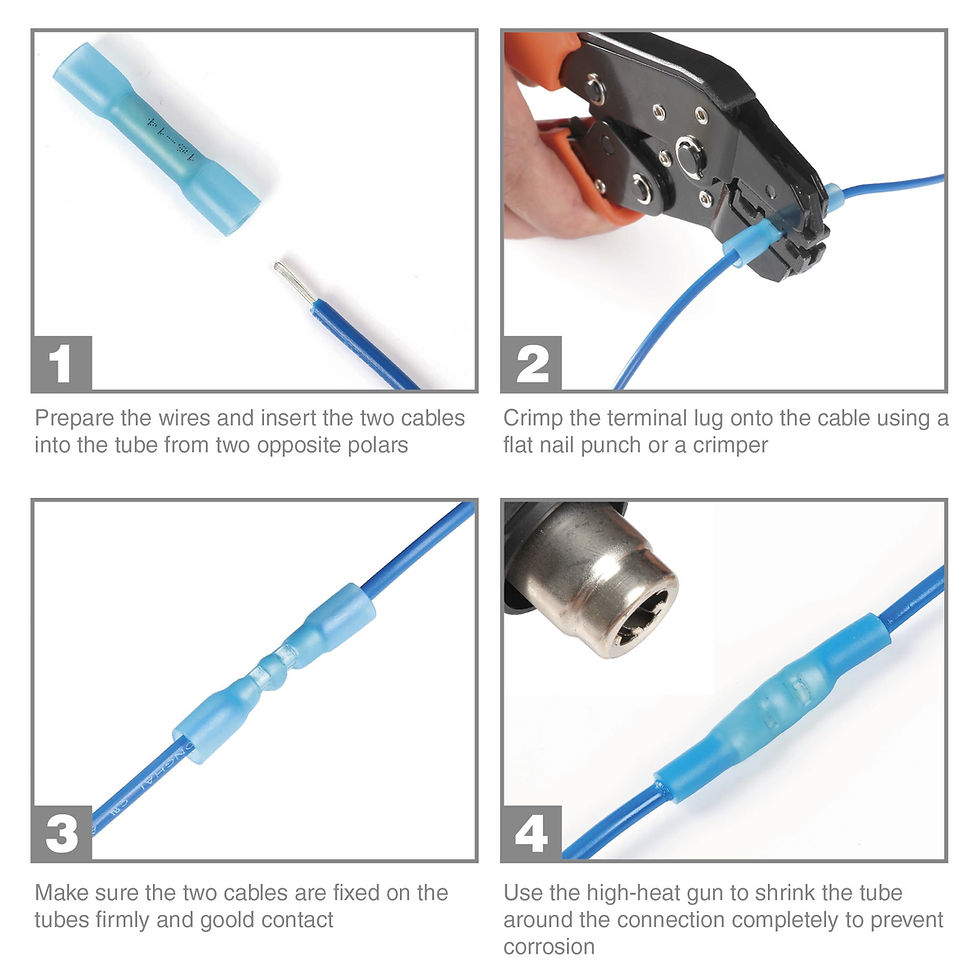 1

Prepare the wires and insert the two cables into the tube from two opposite polars

2

Crimp the terminal lug onto the cable using a flat nail punch or a crimper

3

Make sure the two cables are fixed on the tubes firmly and goold contact

4

Use the high-heat gun to shrink the tube around the connection completely to prevent corrosion