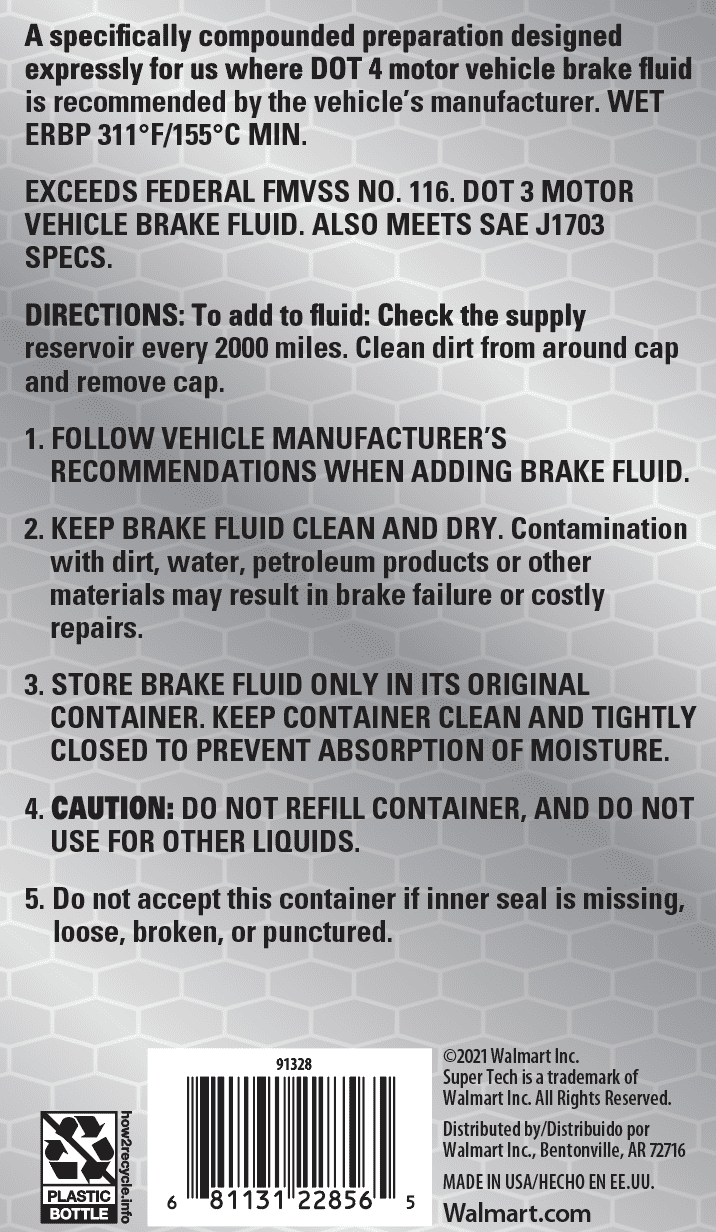 A specifically compounded preparation designed expressly for us where DOT 4 motor vehicle brake fluid is recommended by the vehicle's manufacturer. WET ERBP 311°F/155°C MIN.

EXCEEDS FEDERAL FMVSS NO. 116. DOT 3 MOTOR VEHICLE BRAKE FLUID. ALSO MEETS SAE J1703 SPECS.

DIRECTIONS: To add to fluid: Check the supply reservoir every 2000 miles. Clean dirt from around cap and remove cap.

1. FOLLOW VEHICLE MANUFACTURER'S RECOMMENDATIONS WHEN ADDING BRAKE FLUID.

2. KEEP BRAKE FLUID CLEAN AND DRY. Contamination with dirt, water, petroleum products or other materials may result in brake failure or costly repairs.

3. STORE BRAKE FLUID ONLY IN ITS ORIGINAL CONTAINER. KEEP CONTAINER CLEAN AND TIGHTLY CLOSED TO PREVENT ABSORPTION OF MOISTURE.

4. CAUTION: DO NOT REFILL CONTAINER, AND DO NOT USE FOR OTHER LIQUIDS.

5. Do not accept this container if inner seal is missing, loose, broken, or punctured.

PLASTIC BOTTLE

how2recycle.info

91328

6 81131 22856 5

©2021 Walmart Inc.
Super Tech is a trademark of Walmart Inc. All Rights Reserved.

Distributed by/Distribuido por Walmart Inc., Bentonville, AR 72716

MADE IN USA/HECHO EN EE.UU.

Walmart.com