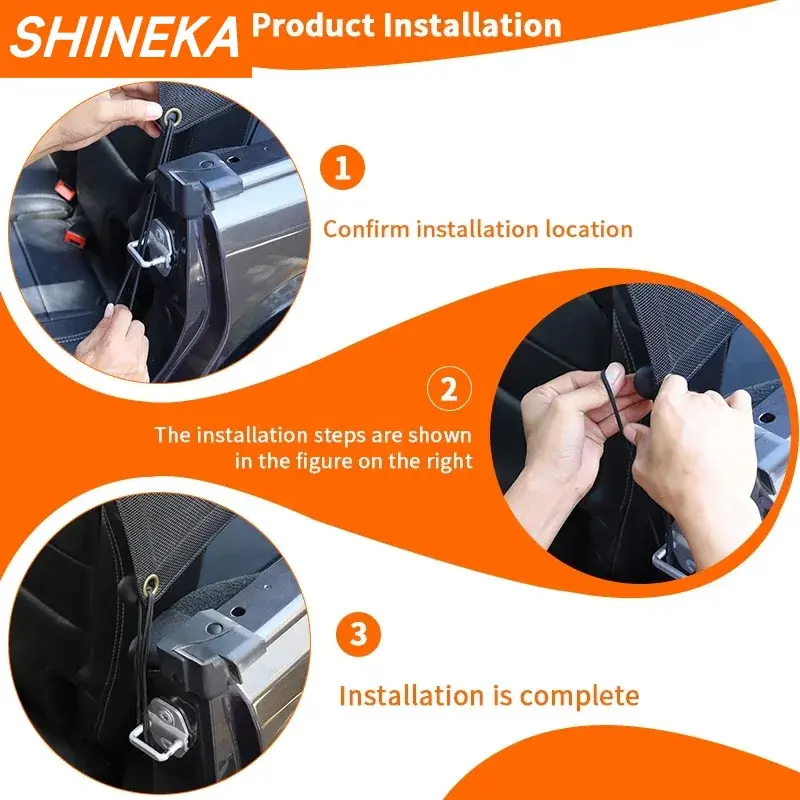 SHINEKA Product Installation

1

Confirm installation location

2

The installation steps are shown in the figure on the right

3

Installation is complete