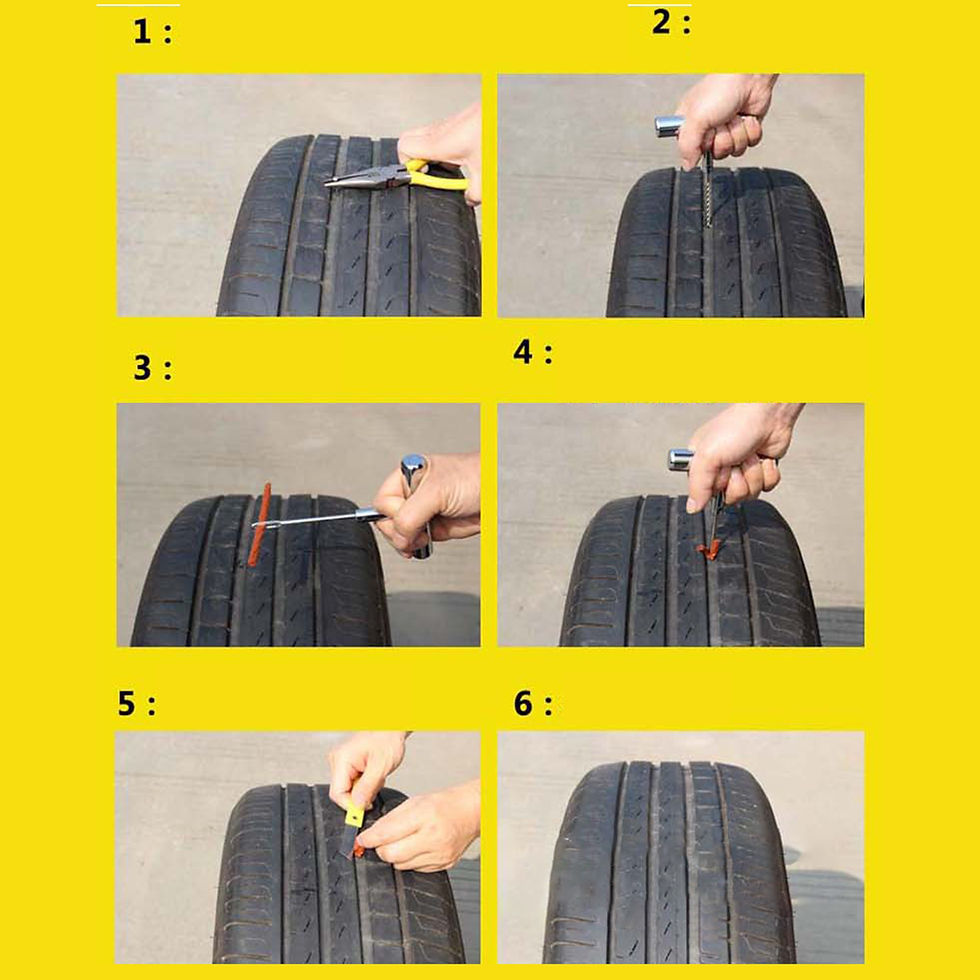 1 :

2 :

3 :

4 :

5 :

6 :