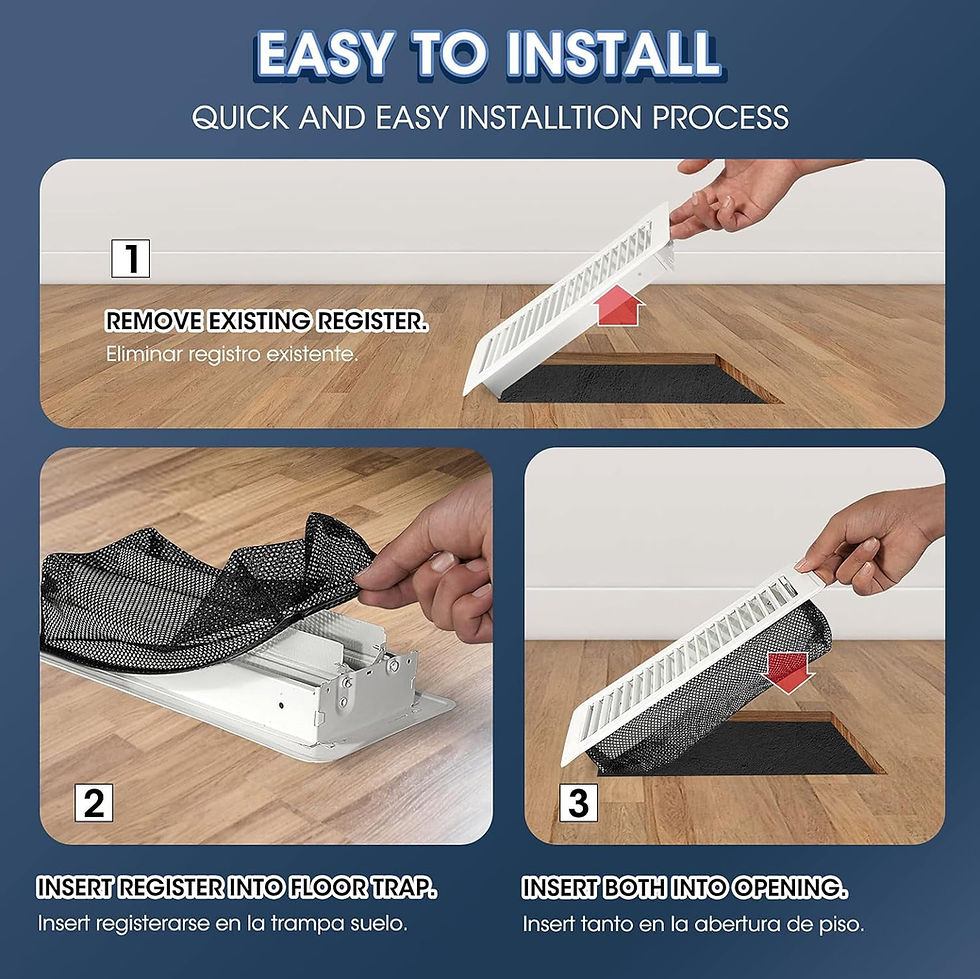 EASY TO INSTALL
QUICK AND EASY INSTALLTION PROCESS

1
REMOVE EXISTING REGISTER.
Eliminar registro existente.

2
INSERT REGISTER INTO FLOOR TRAP.
Insert registerarse en la trampa suelo.

3
INSERT BOTH INTO OPENING.
Insert tanto en la abertura de piso.