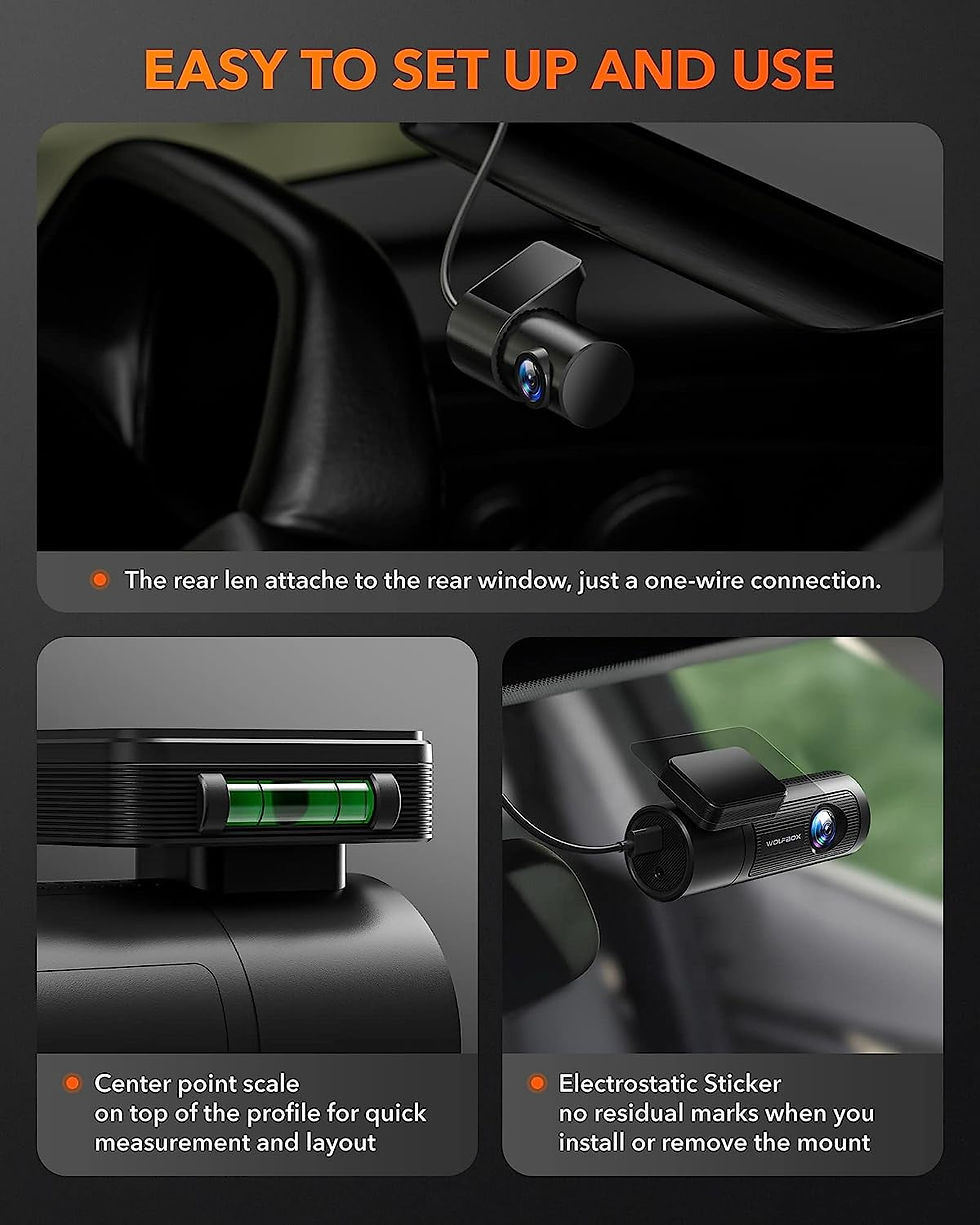 EASY TO SET UP AND USE

The rear len attache to the rear window, just a one-wire connection.

Center point scale
on top of the profile for quick measurement and layout

WOLFBOX

Electrostatic Sticker
no residual marks when you install or remove the mount