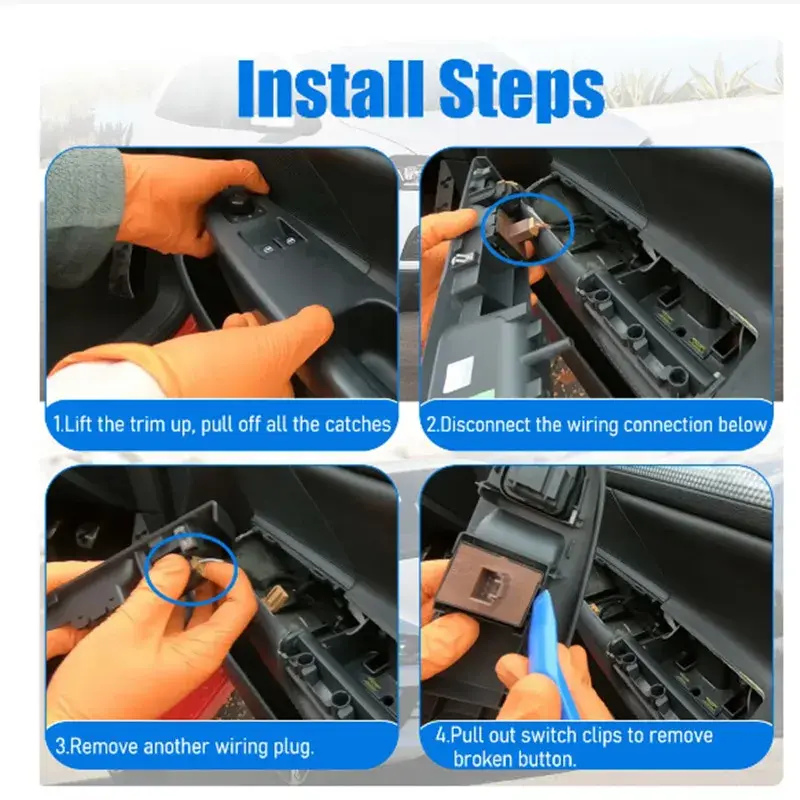 Install Steps

1.Lift the trim up, pull off all the catches

2.Disconnect the wiring connection below

3.Remove another wiring plug.

4.Pull out switch clips to remove broken button.