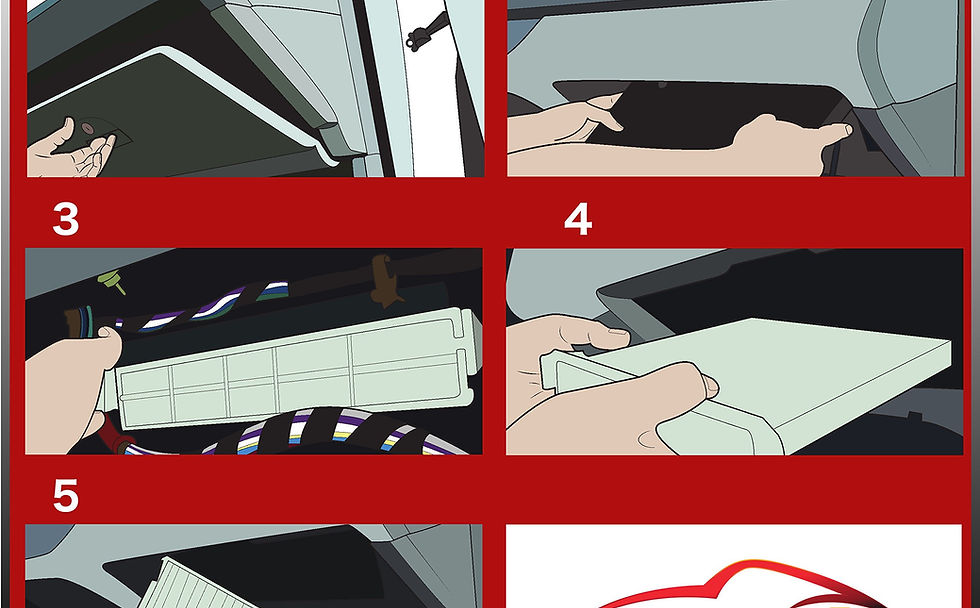 3

4

5