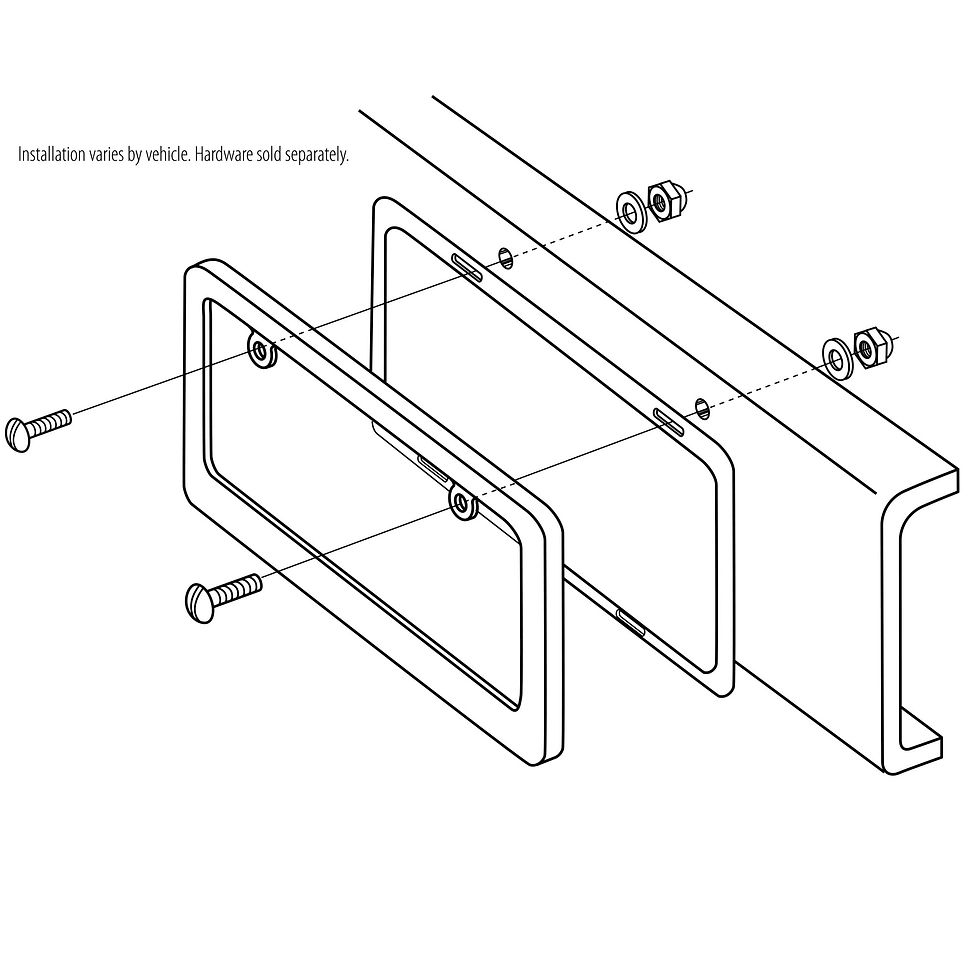 Installation varies by vehicle. Hardware sold separately.